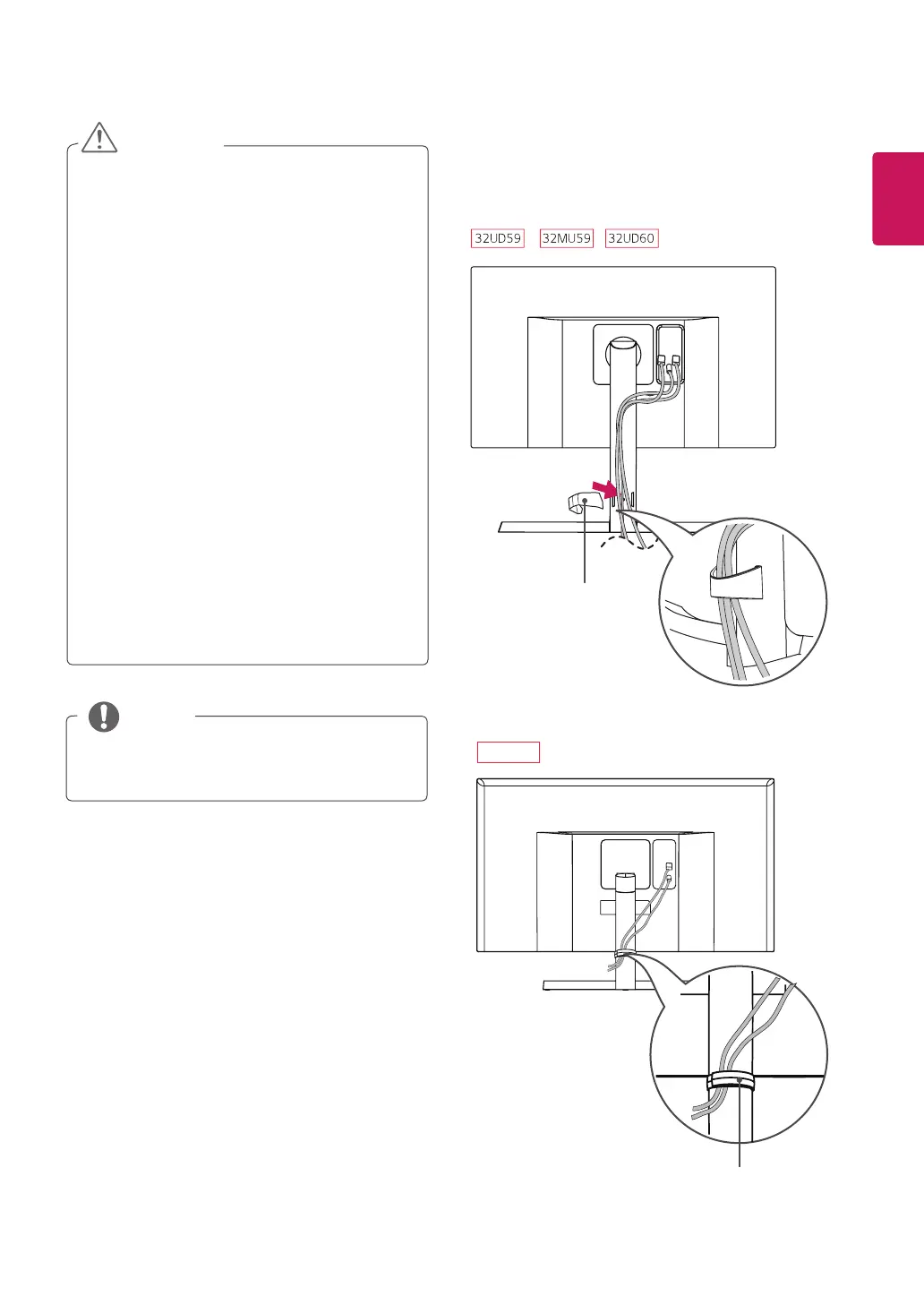 32UD59 32MU59 32UD60