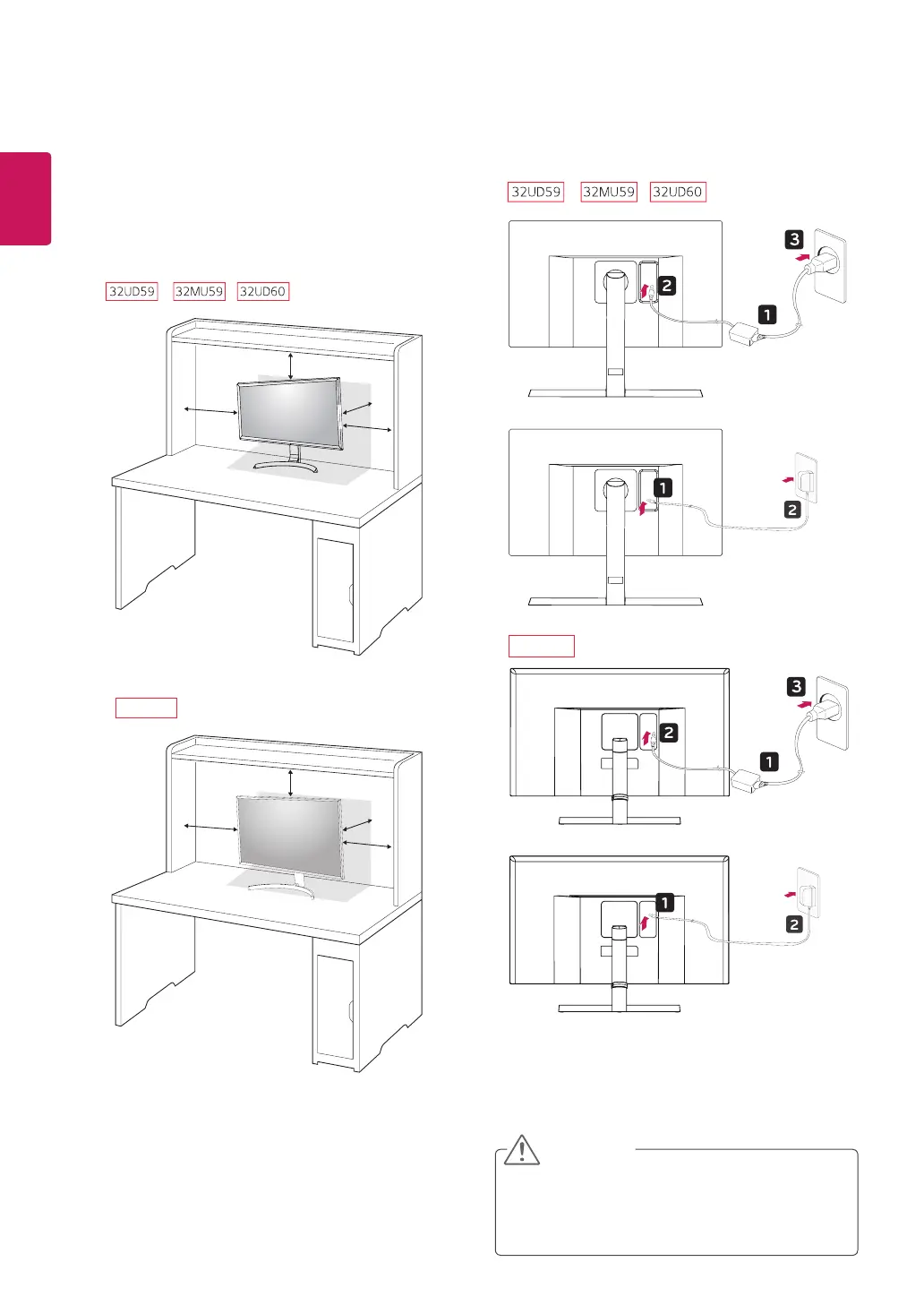 32UD59 32MU59 32UD60

32UD59 32MU59 32UD60

3
2
1

1
2

3
2
1

1
2