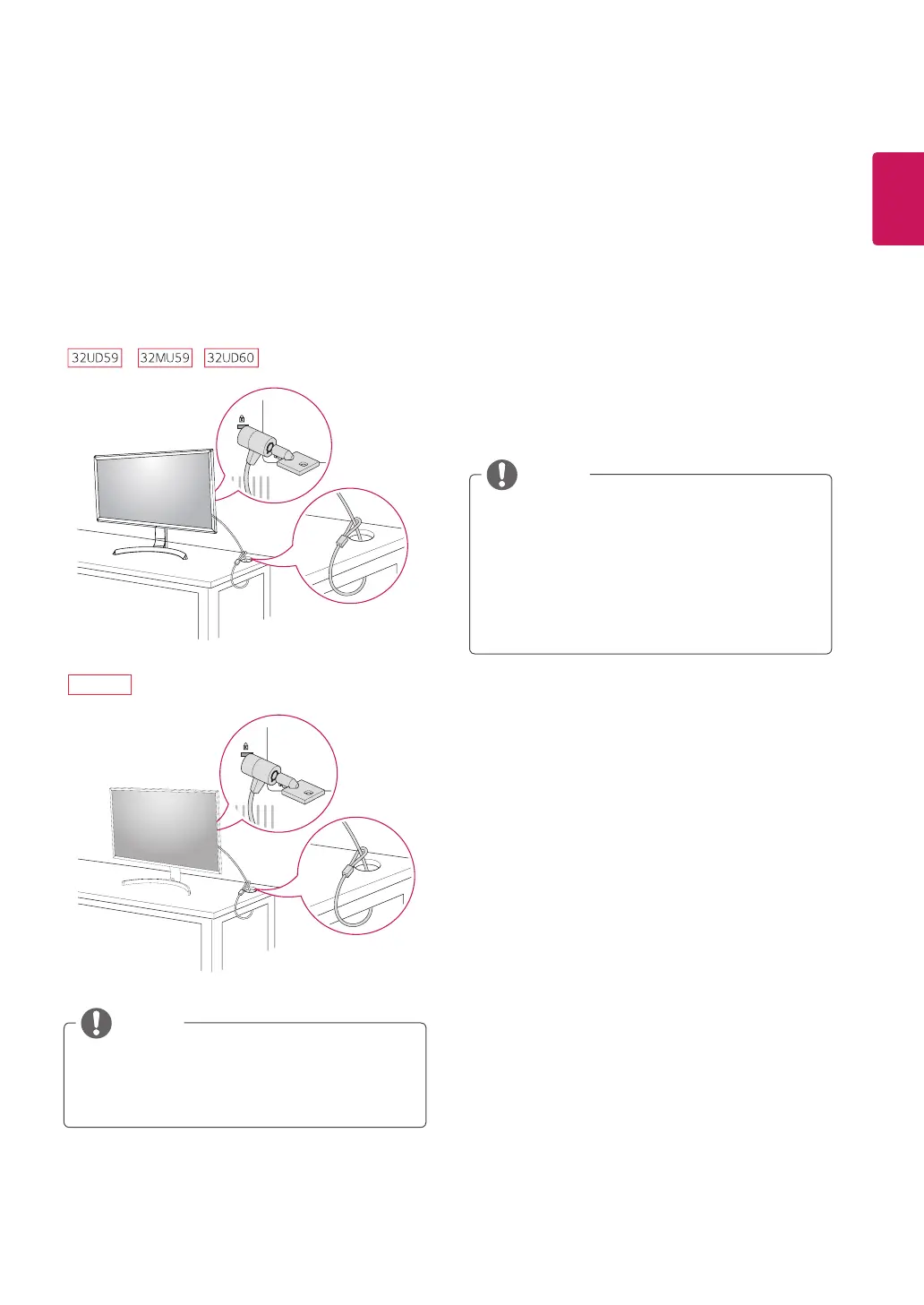 32UD59 32MU59 32UD60