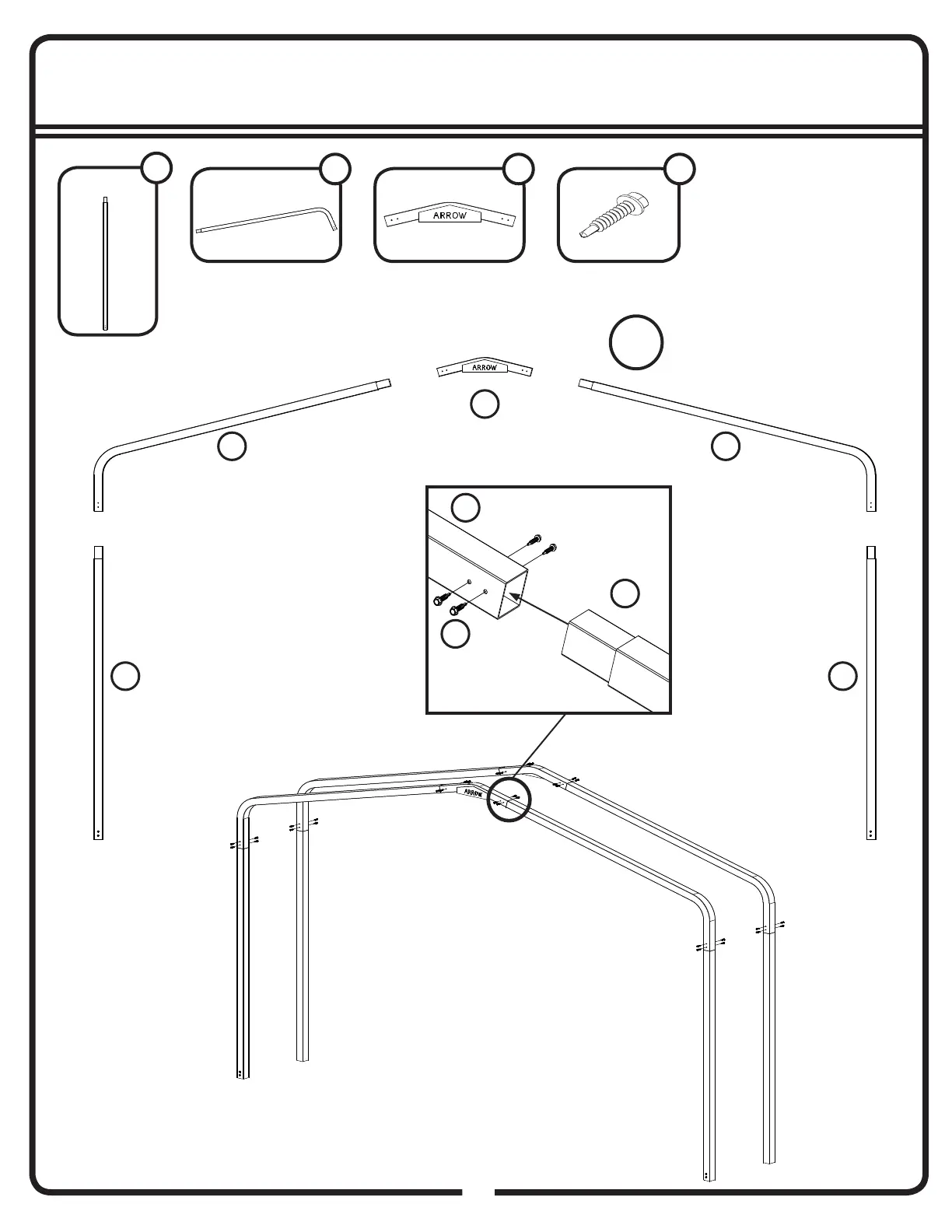 ARROW

ARROW

ARROW