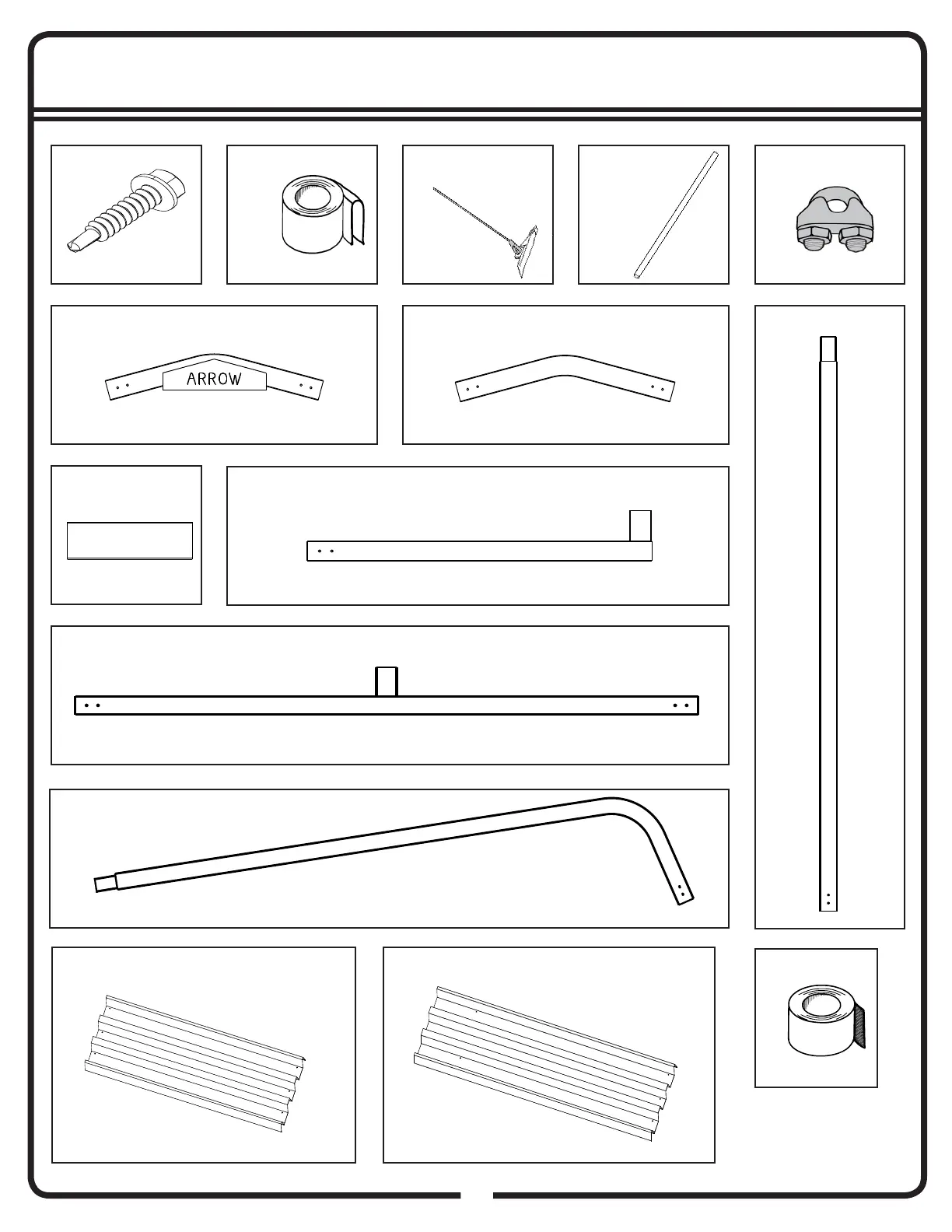 ARROW