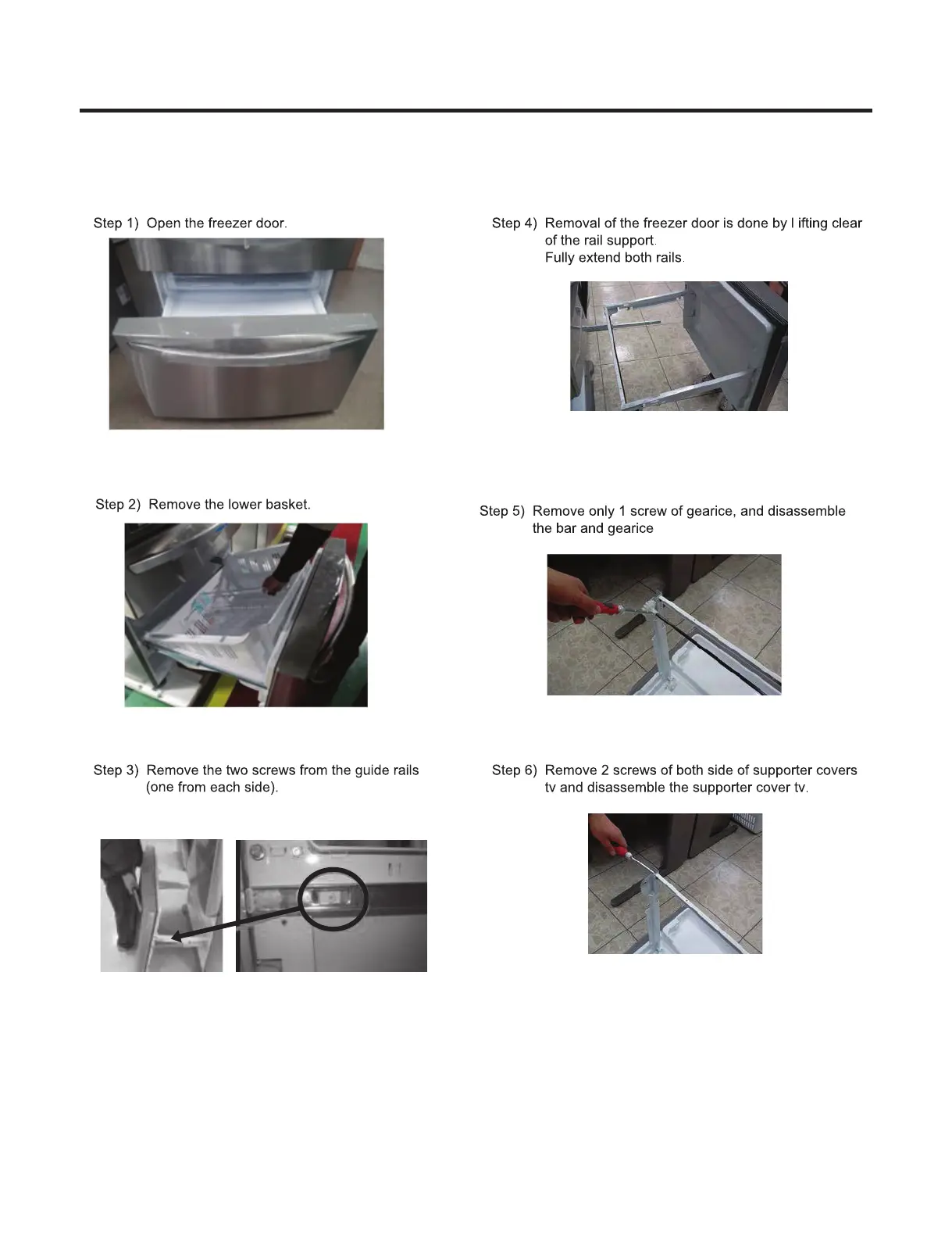 Step 1) Open the freezer door.

Step 2) Remove the lower basket.

Step 3) Remove the two screws from the guide rails (one from each side).

Step 4) Removal of the freezer door is done by l ifting clear of the rail support.
Fully extend both rails.

Step 5) Remove only 1 screw of gearice, and disassemble the bar and gearice

Step 6) Remove 2 screws of both side of supporter covers tv and disassemble the supporter cover tv.