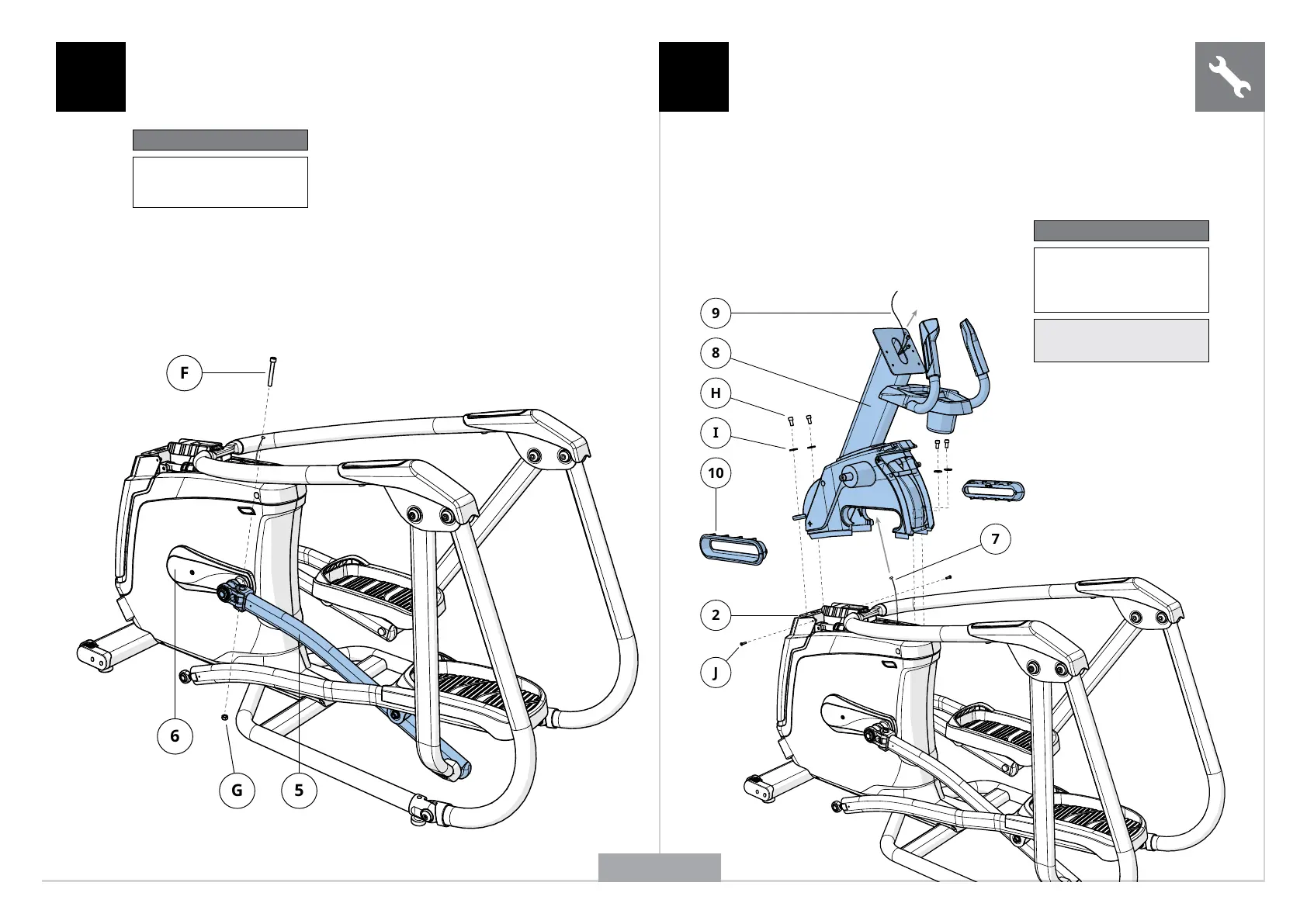 F

6

G

5

9

8

H

I

10

7

2

J