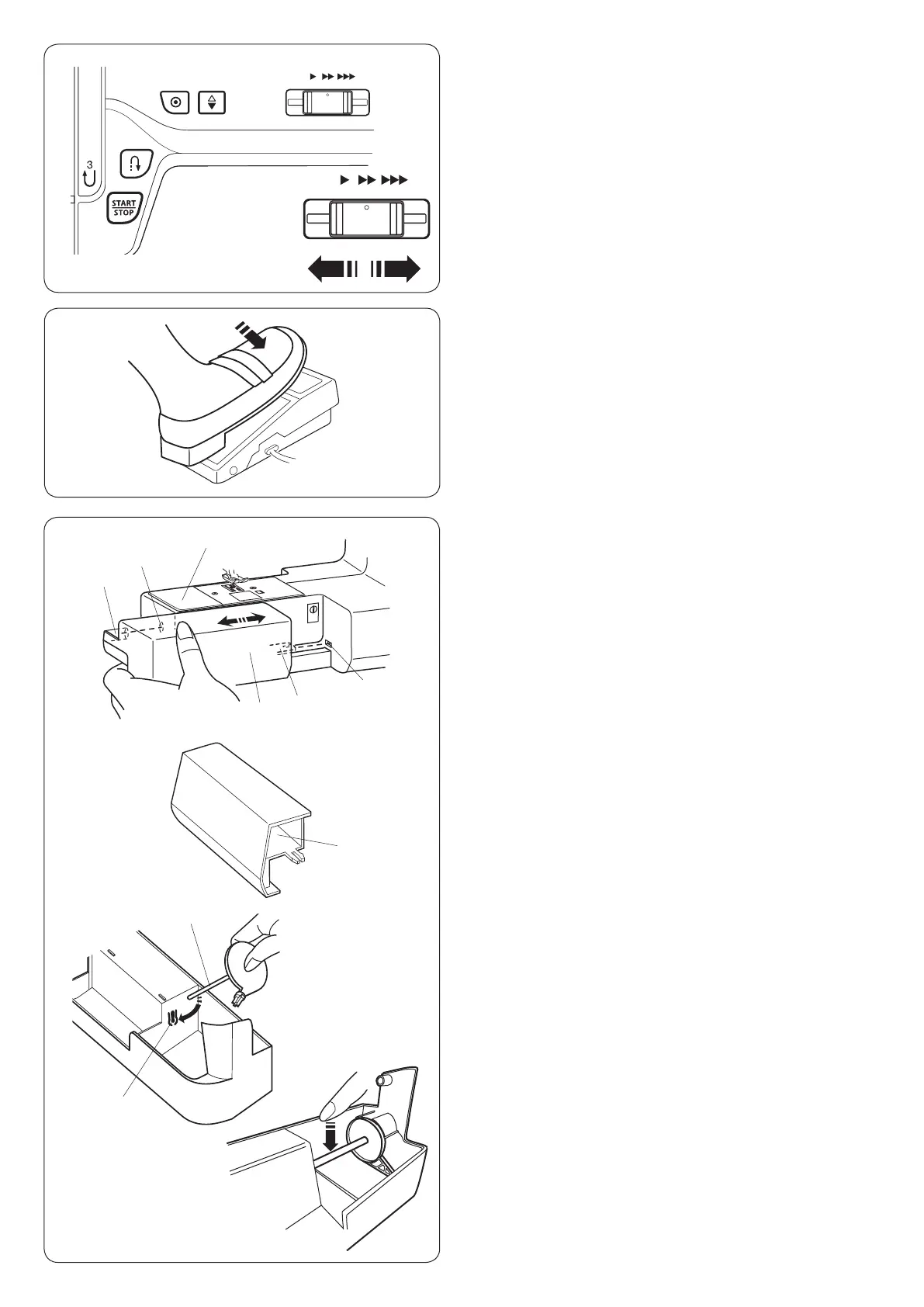 3

START
STOP