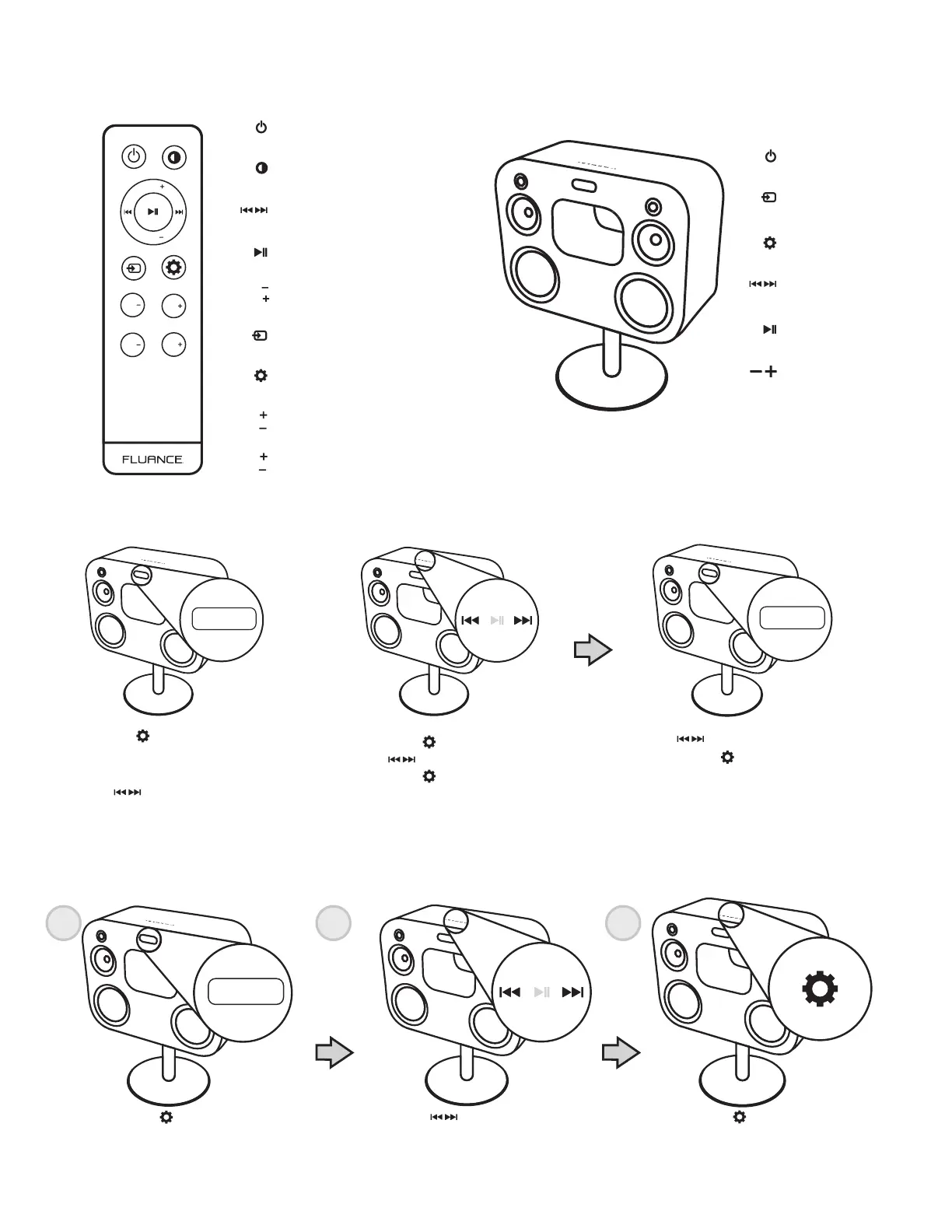 FLUANCE