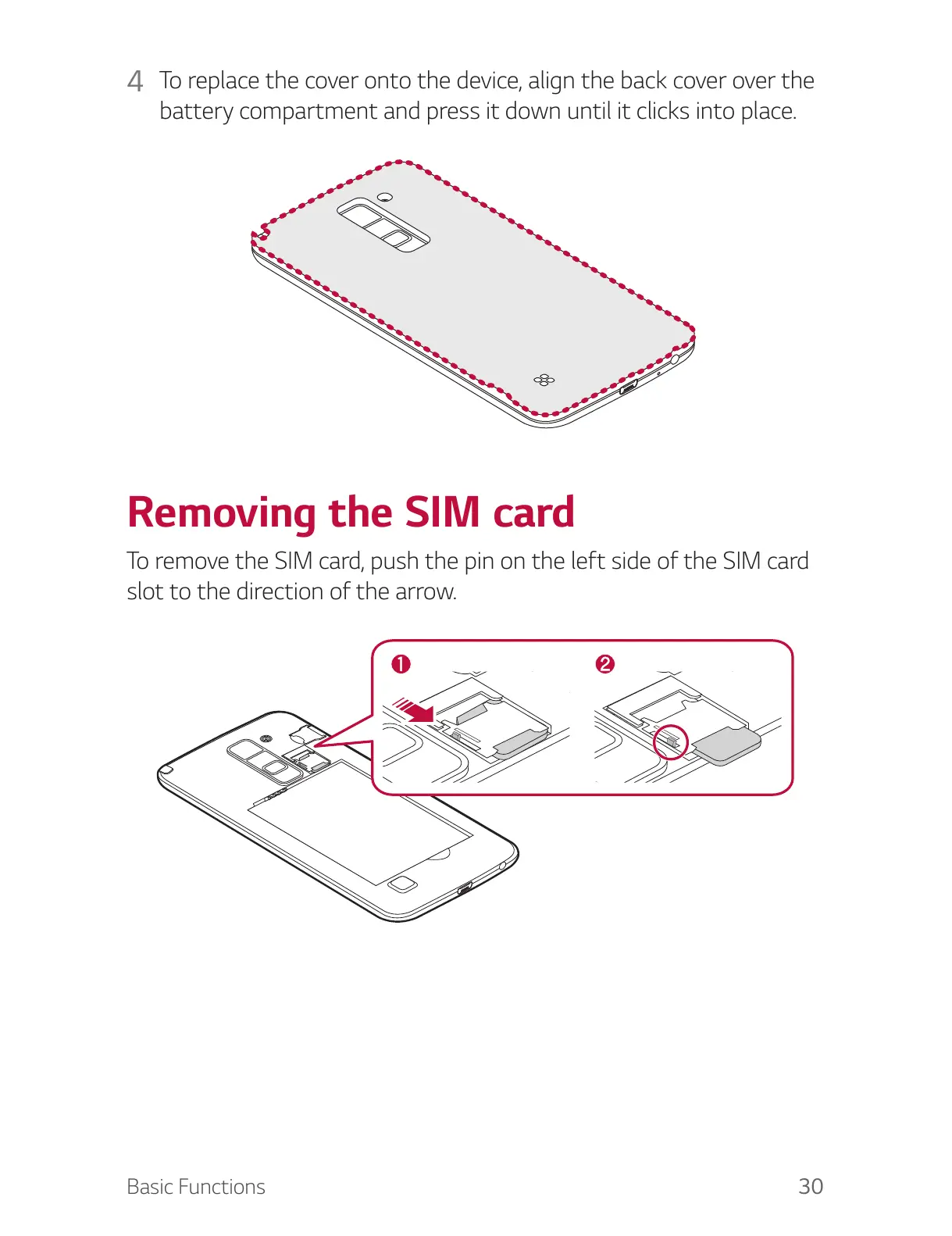 4 To replace the cover onto the device, align the back cover over the battery compartment and press it down until it clicks into place.

Removing the SIM card

To remove the SIM card, push the pin on the left side of the SIM card slot to the direction of the arrow.

❶ ❷

Basic Functions 30