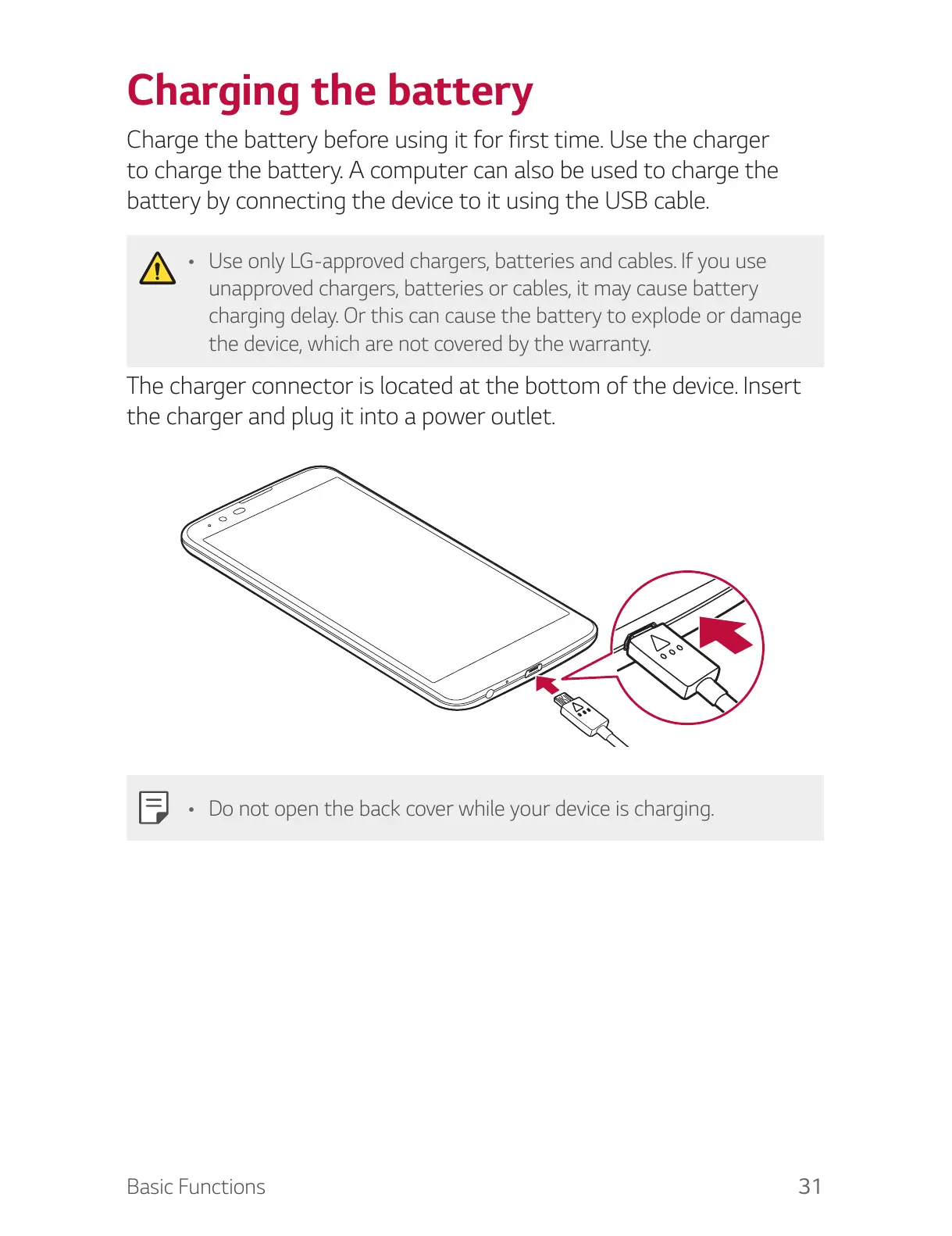 Charging the battery

Charge the battery before using it for first time. Use the charger to charge the battery. A computer can also be used to charge the battery by connecting the device to it using the USB cable.

• Use only LG-approved chargers, batteries and cables. If you use unapproved chargers, batteries or cables, it may cause battery charging delay. Or this can cause the battery to explode or damage the device, which are not covered by the warranty.

The charger connector is located at the bottom of the device. Insert the charger and plug it into a power outlet.

• Do not open the back cover while your device is charging.

Basic Functions 31