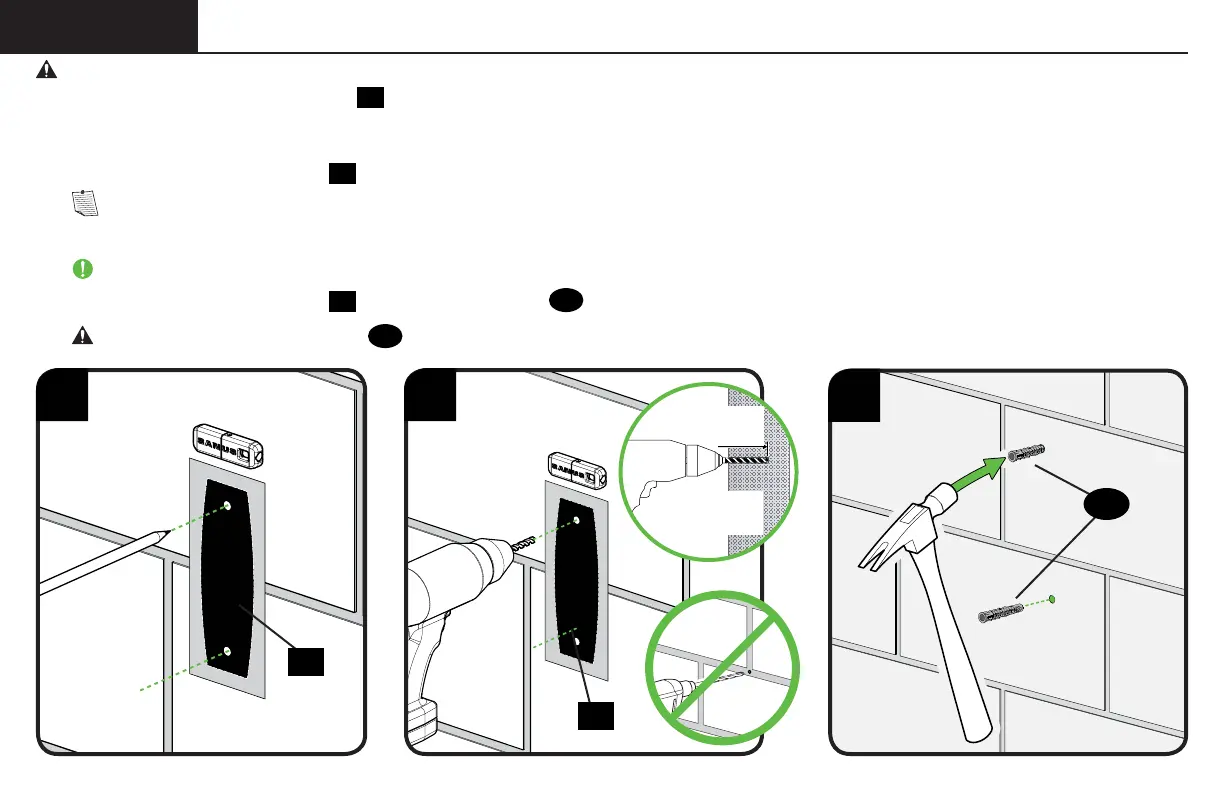 SANUS

SANUS