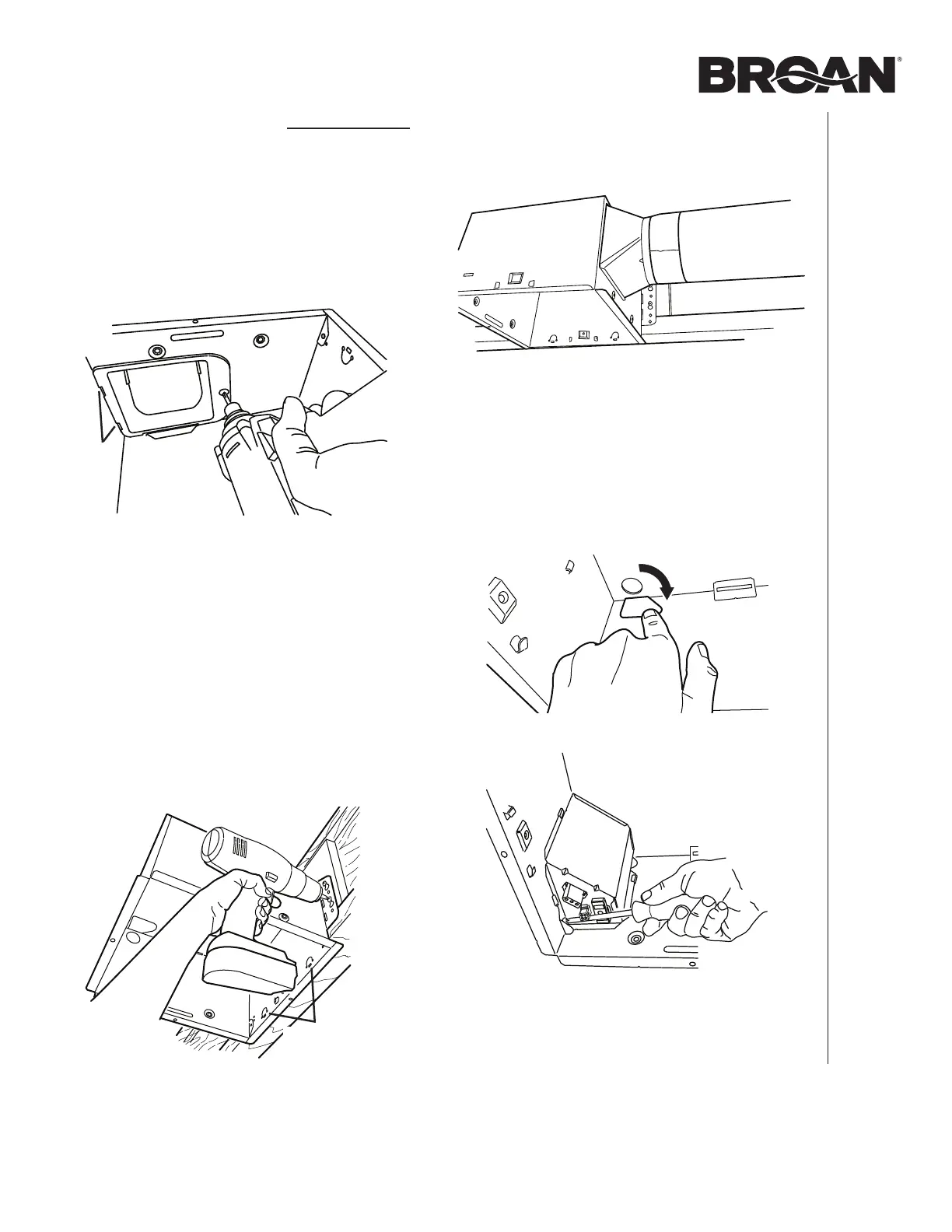 BROAN®