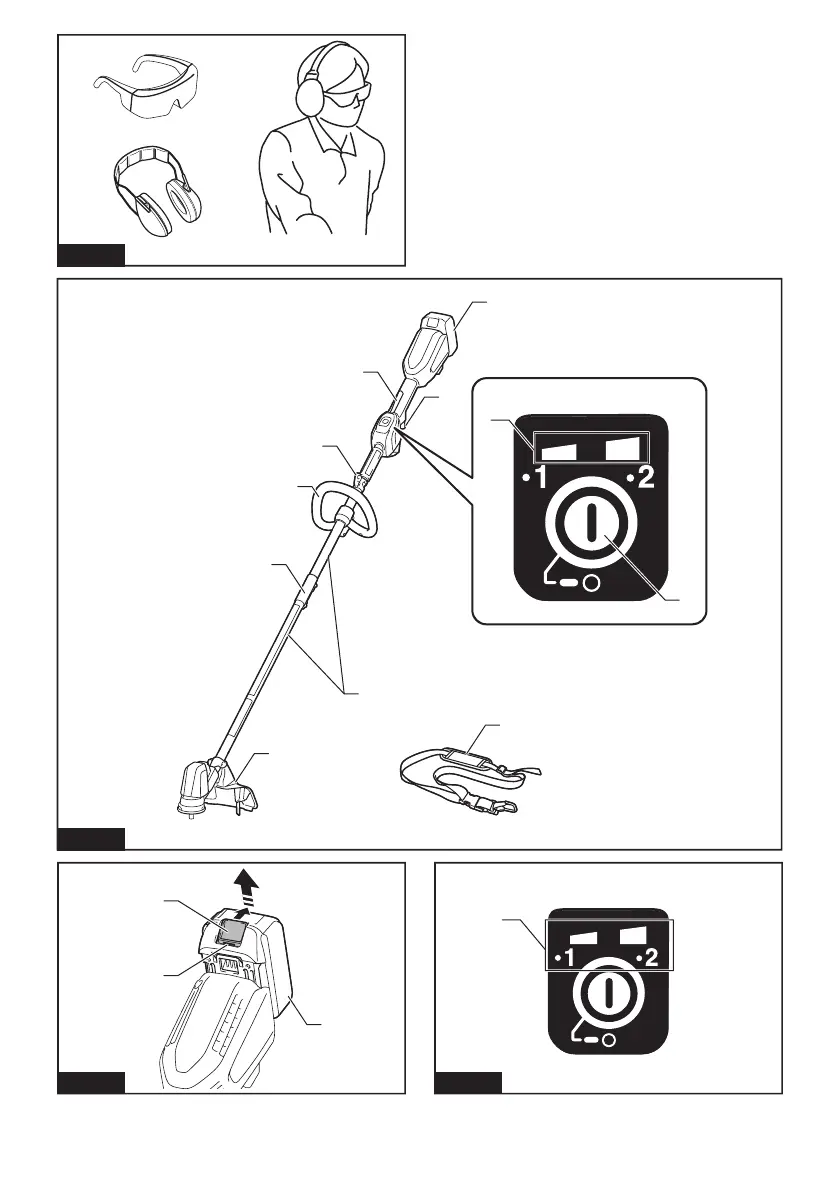 •1 •2

•1 •2