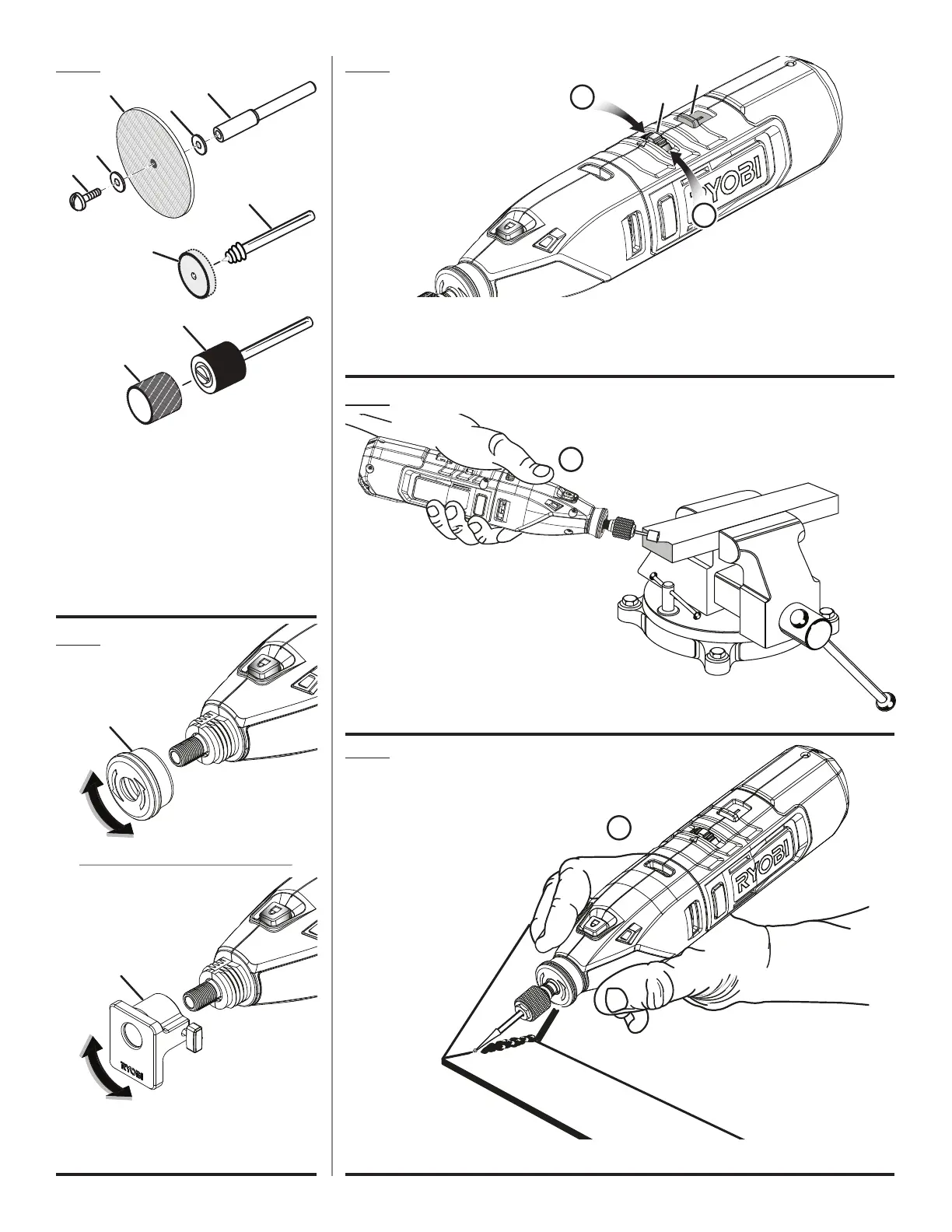 RYOBI

RYOBI

RYOBI