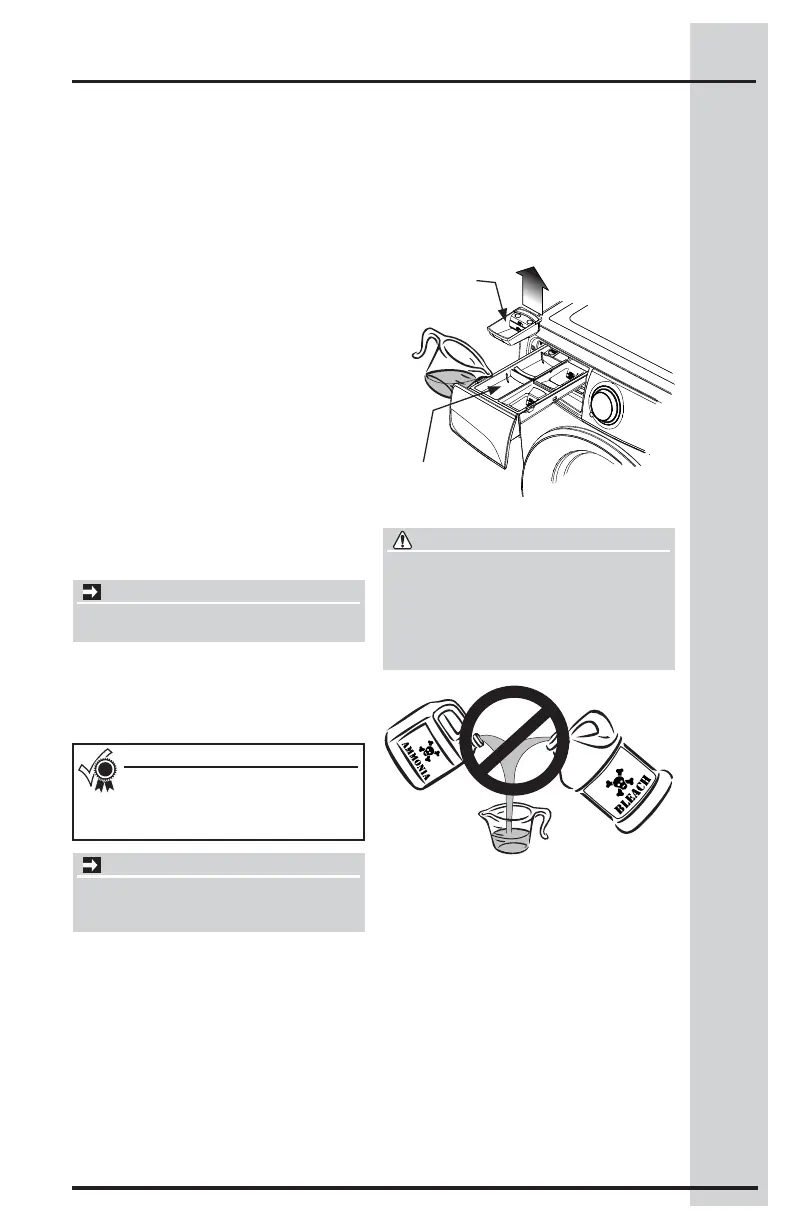 AMMONIA

BLEACH