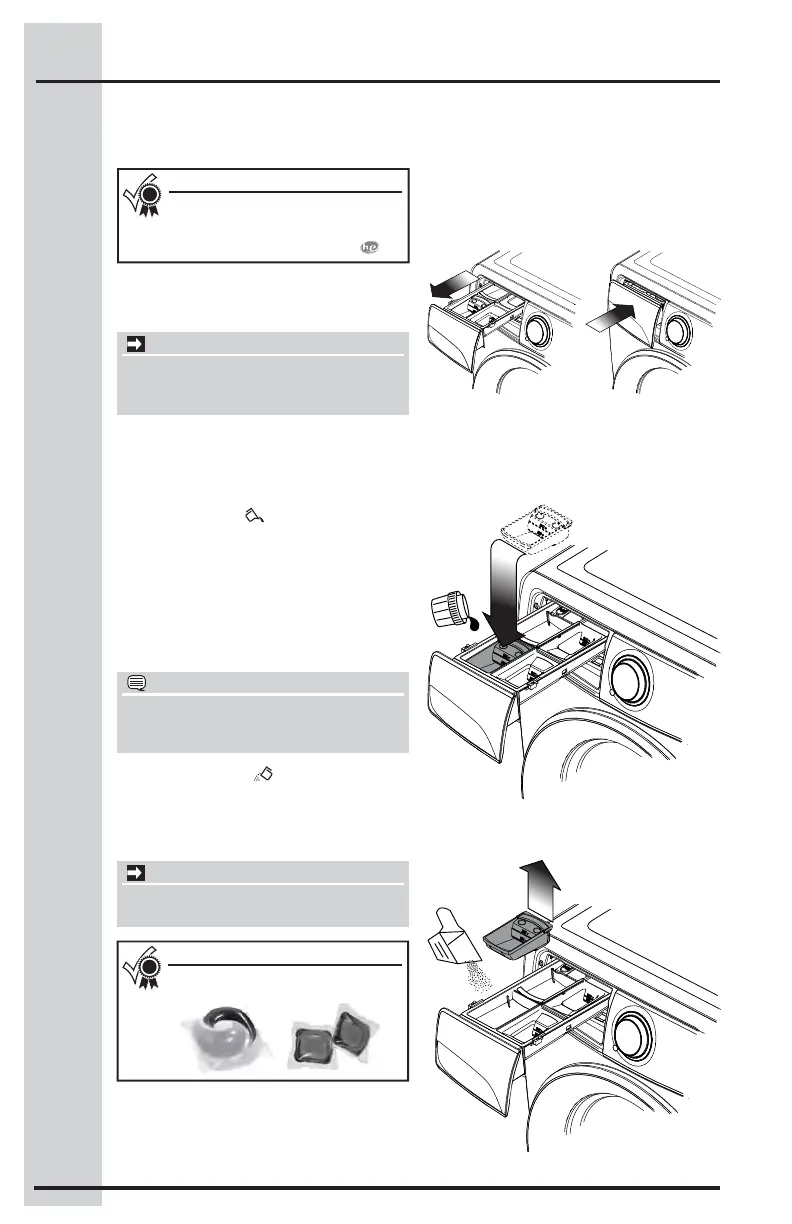 he