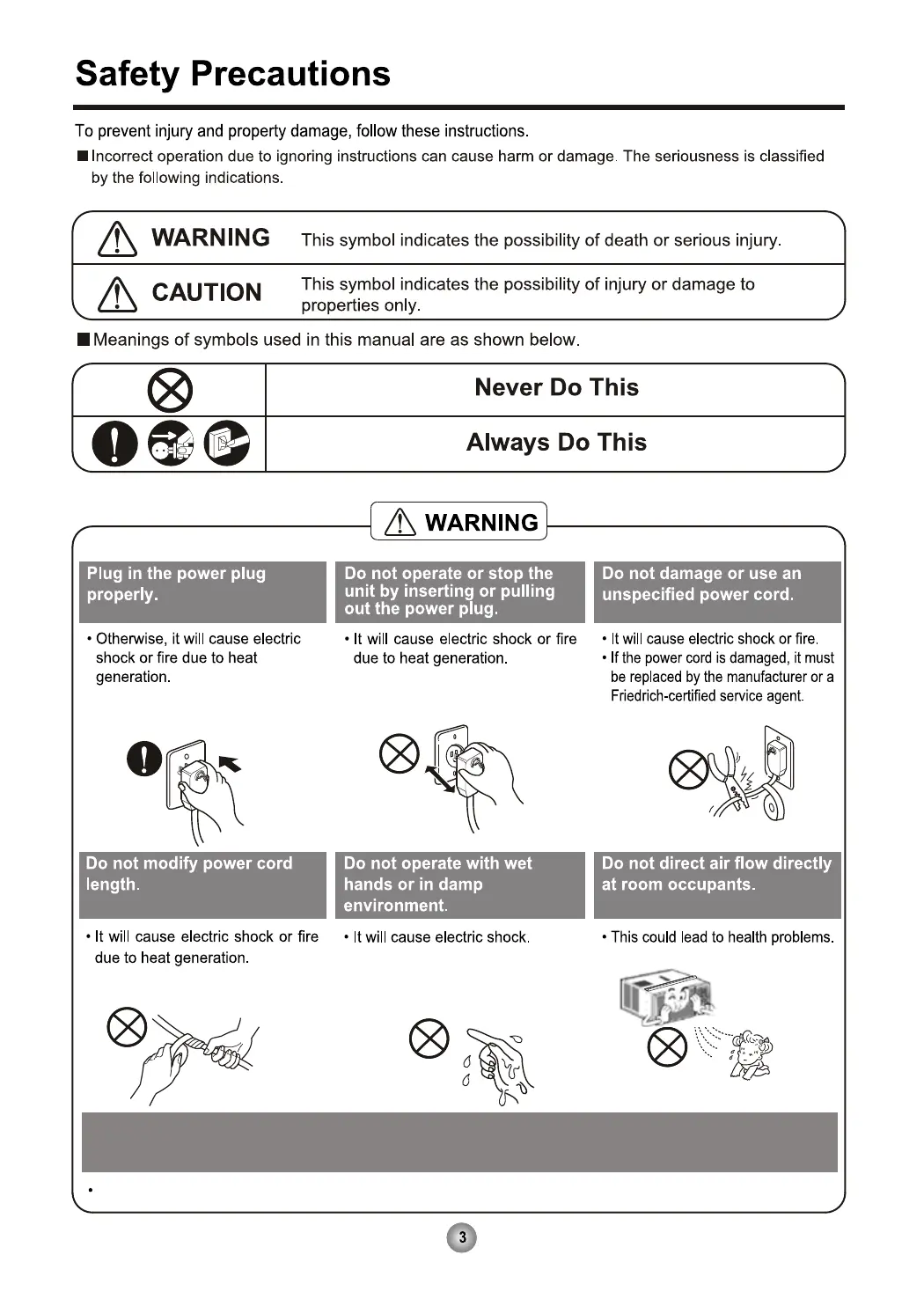 Safety Precautions

To prevent injury and property damage, follow these instructions.

■ Incorrect operation due to ignoring instructions can cause harm or damage. The seriousness is classified by the following indications.

| WARNING | This symbol indicates the possibility of death or serious injury. |
|---|---|
| CAUTION | This symbol indicates the possibility of injury or damage to properties only. |

■ Meanings of symbols used in this manual are as shown below.

| | Never Do This |
|---|---|
| | Always Do This |

WARNING

Plug in the power plug properly.

• Otherwise, it will cause electric shock or fire due to heat generation.

Do not operate or stop the unit by inserting or pulling out the power plug.

• It will cause electric shock or fire due to heat generation.

Do not damage or use an unspecified power cord.

• It will cause electric shock or fire.
• If the power cord is damaged, it must be replaced by the manufacturer or a Friedrich-certified service agent.

Do not modify power cord length.

• It will cause electric shock or fire due to heat generation.

Do not operate with wet hands or in damp environment.

• It will cause electric shock.

Do not direct air flow directly at room occupants.

• This could lead to health problems.

•

3