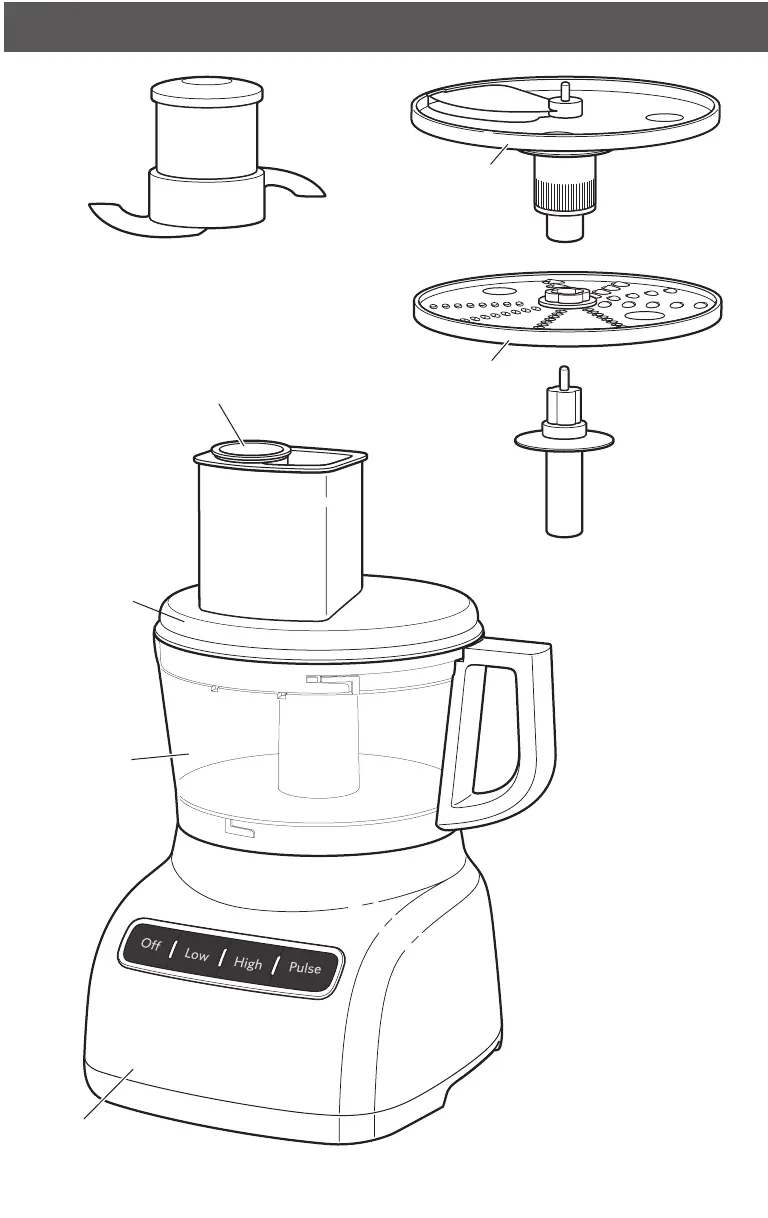 Off Low High Pulse