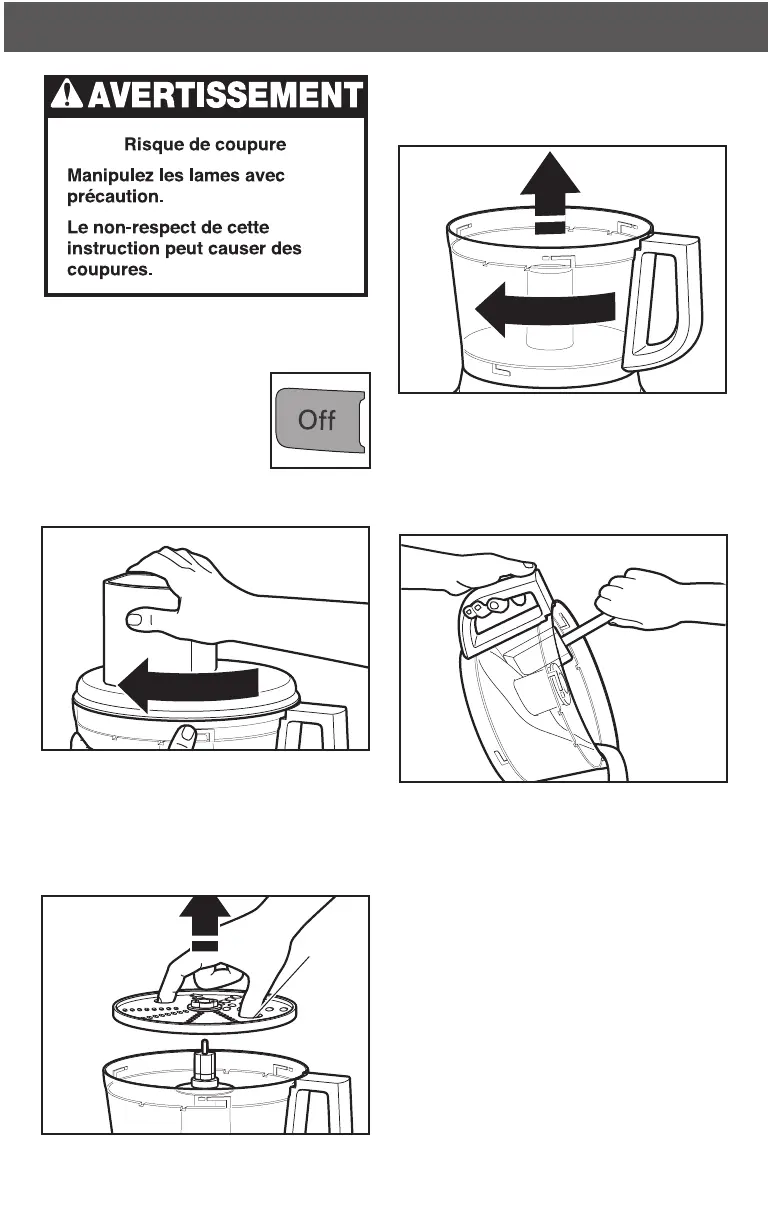 AVERTISSEMENT

Risque de coupure

Manipulez les lames avec précaution.

Le non-respect de cette instruction peut causer des coupures.

Off