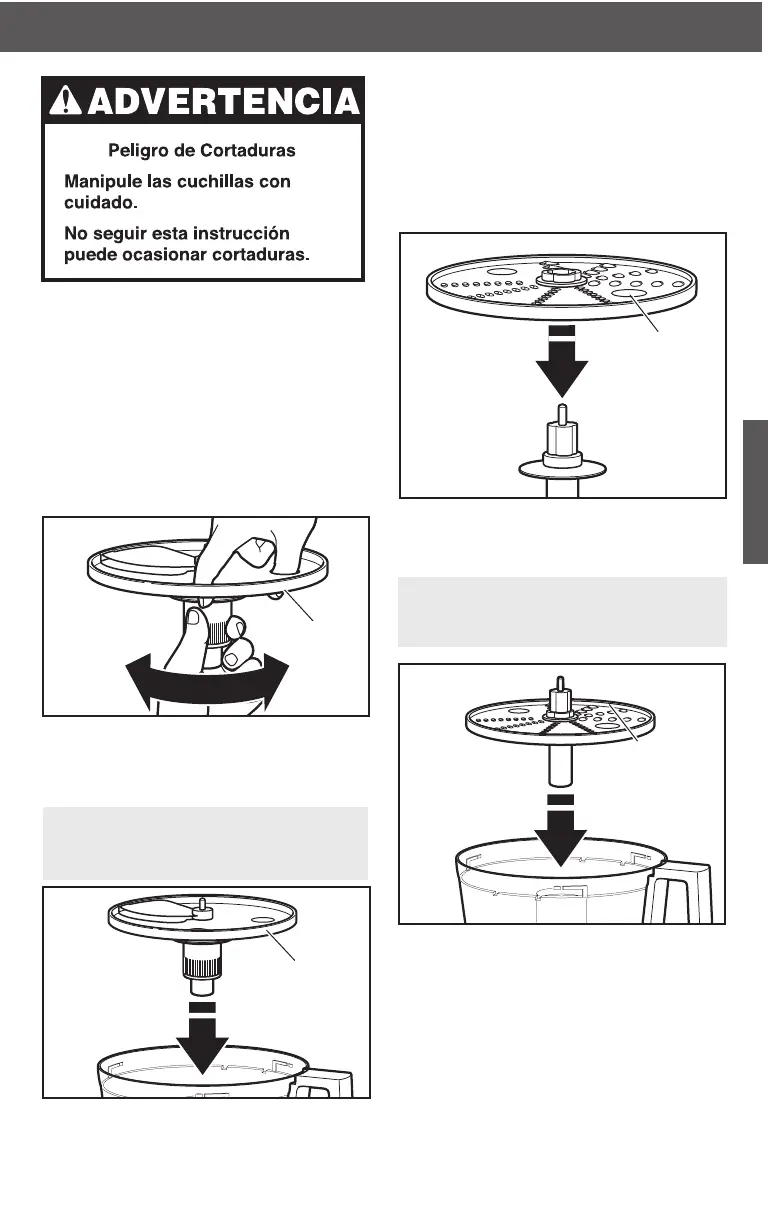 ADVERTENCIA

Peligro de Cortaduras

Manipule las cuchillas con cuidado.

No seguir esta instrucción puede ocasionar cortaduras.