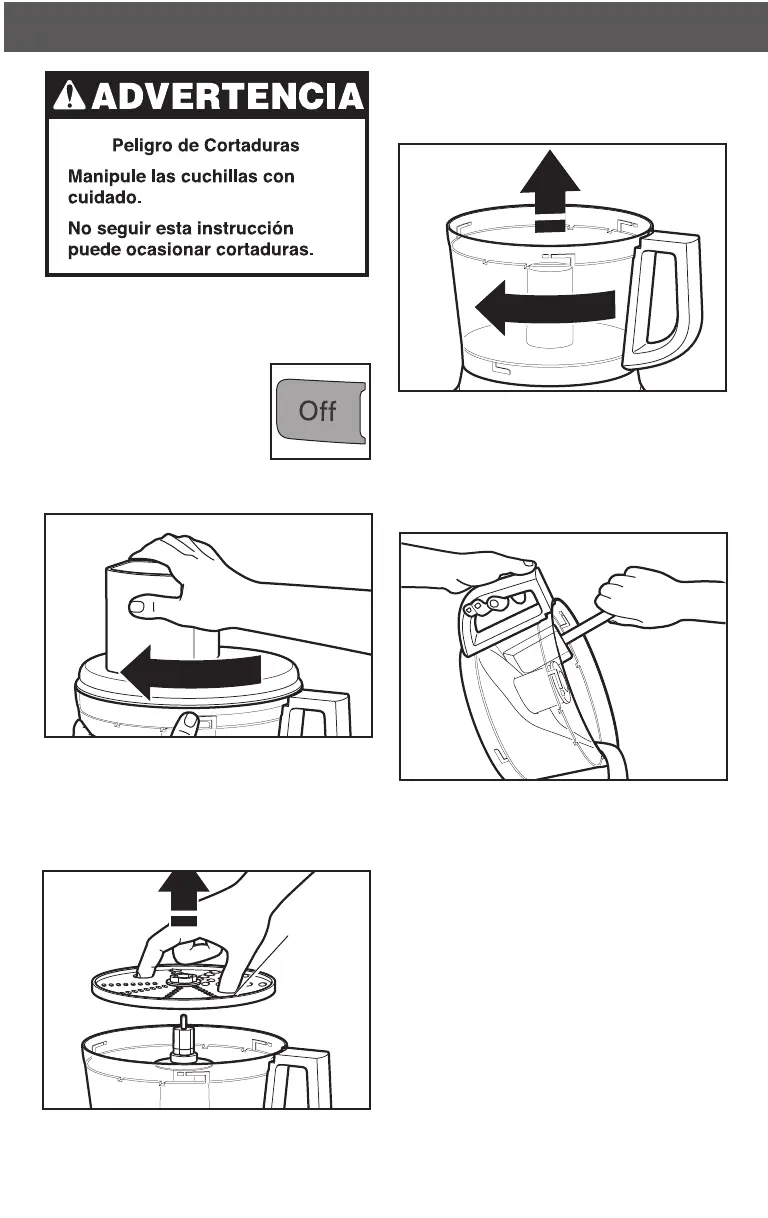 ADVERTENCIA

Peligro de Cortaduras

Manipule las cuchillas con cuidado.

No seguir esta instrucción puede ocasionar cortaduras.

Off