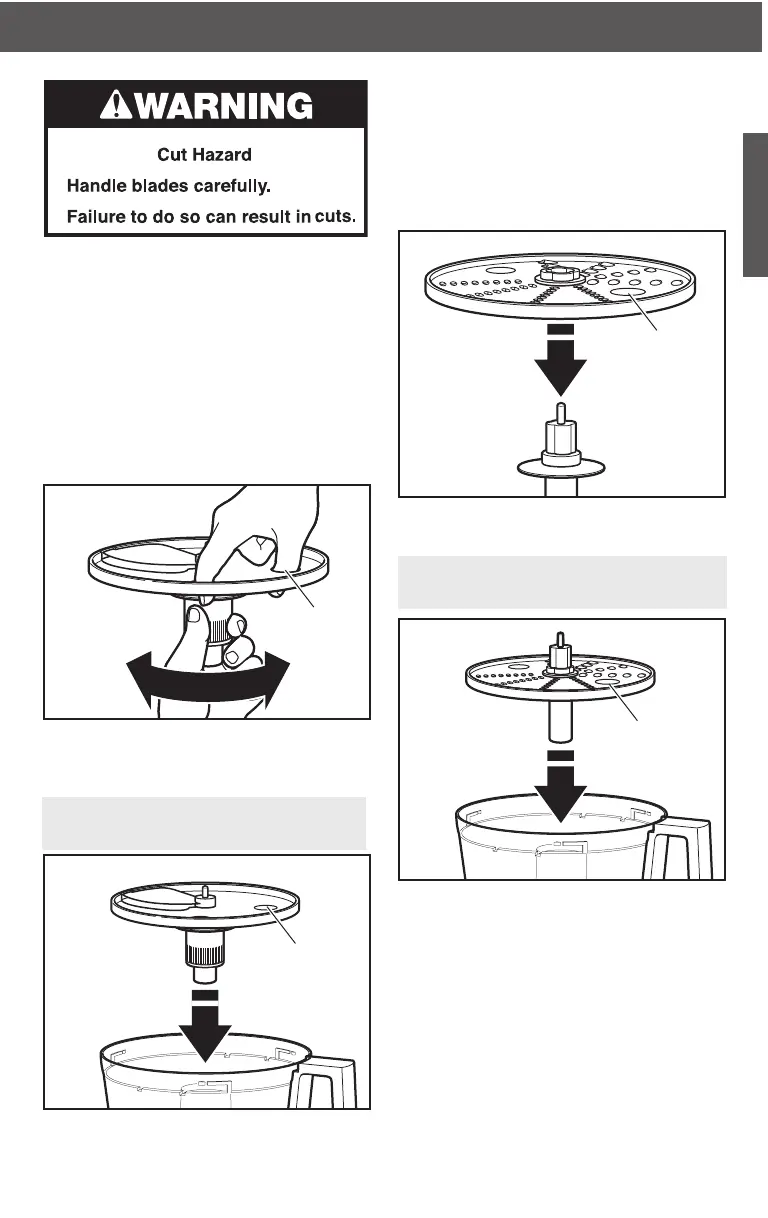 WARNING

Cut Hazard

Handle blades carefully.

Failure to do so can result in cuts.