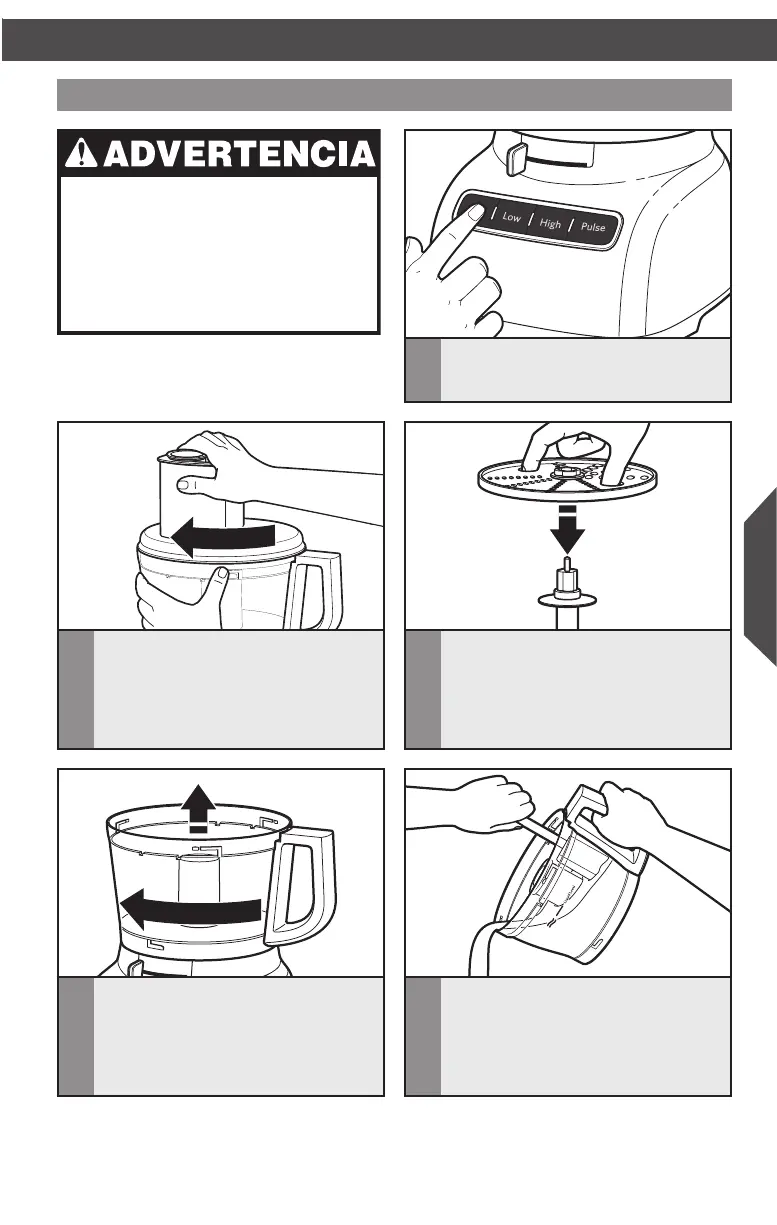 ADVERTENCIA

Low High Pulse