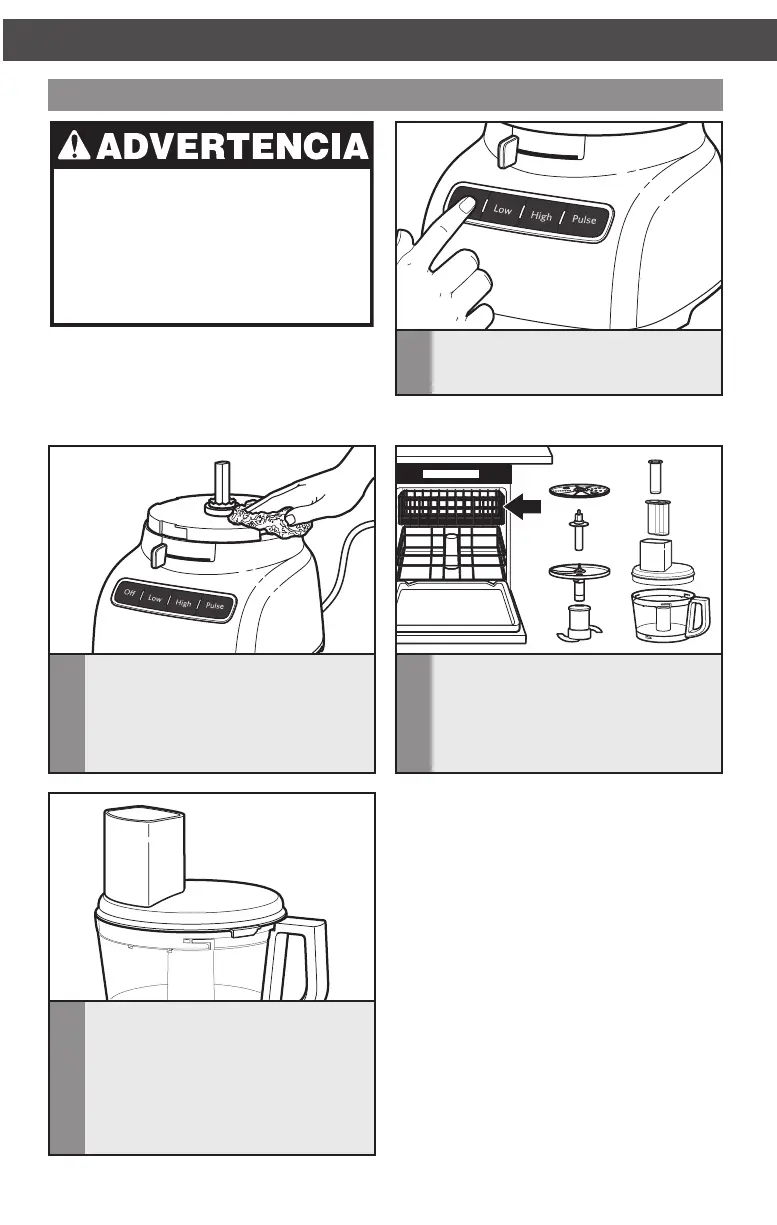 ADVERTENCIA

Low High Pulse

Off Low High Pulse