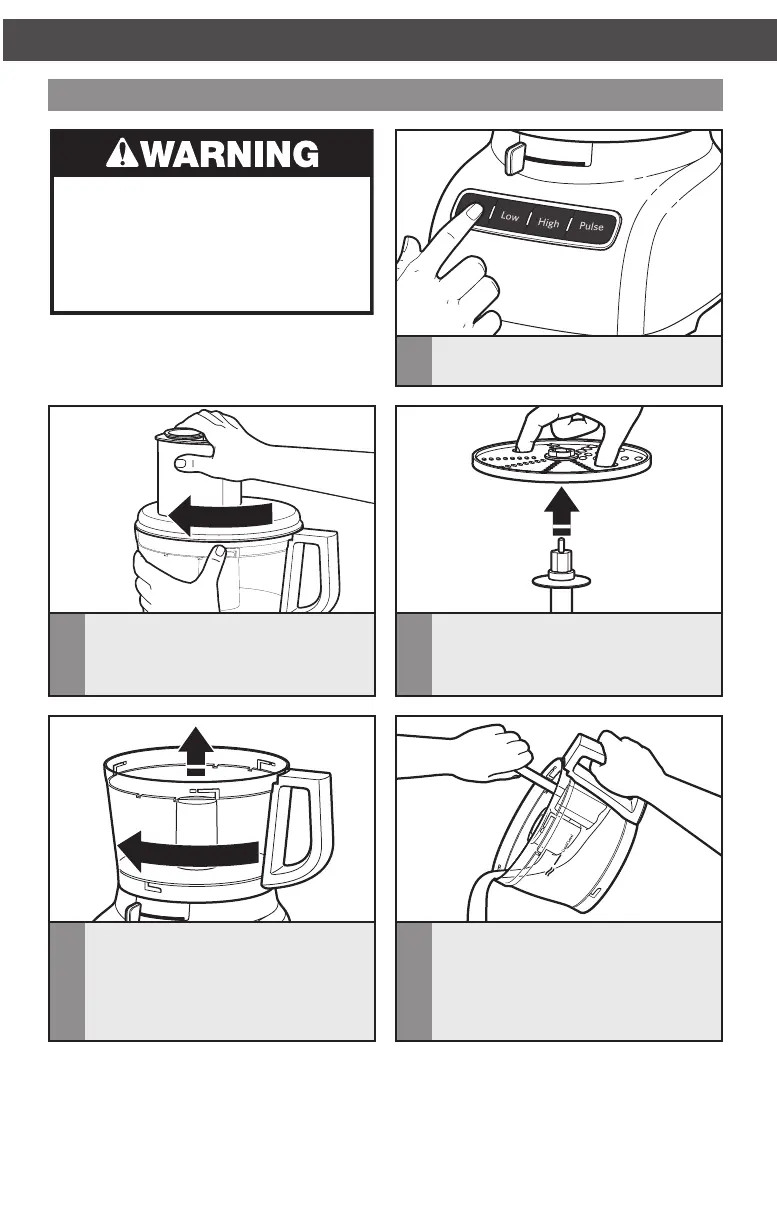 WARNING

Low High Pulse