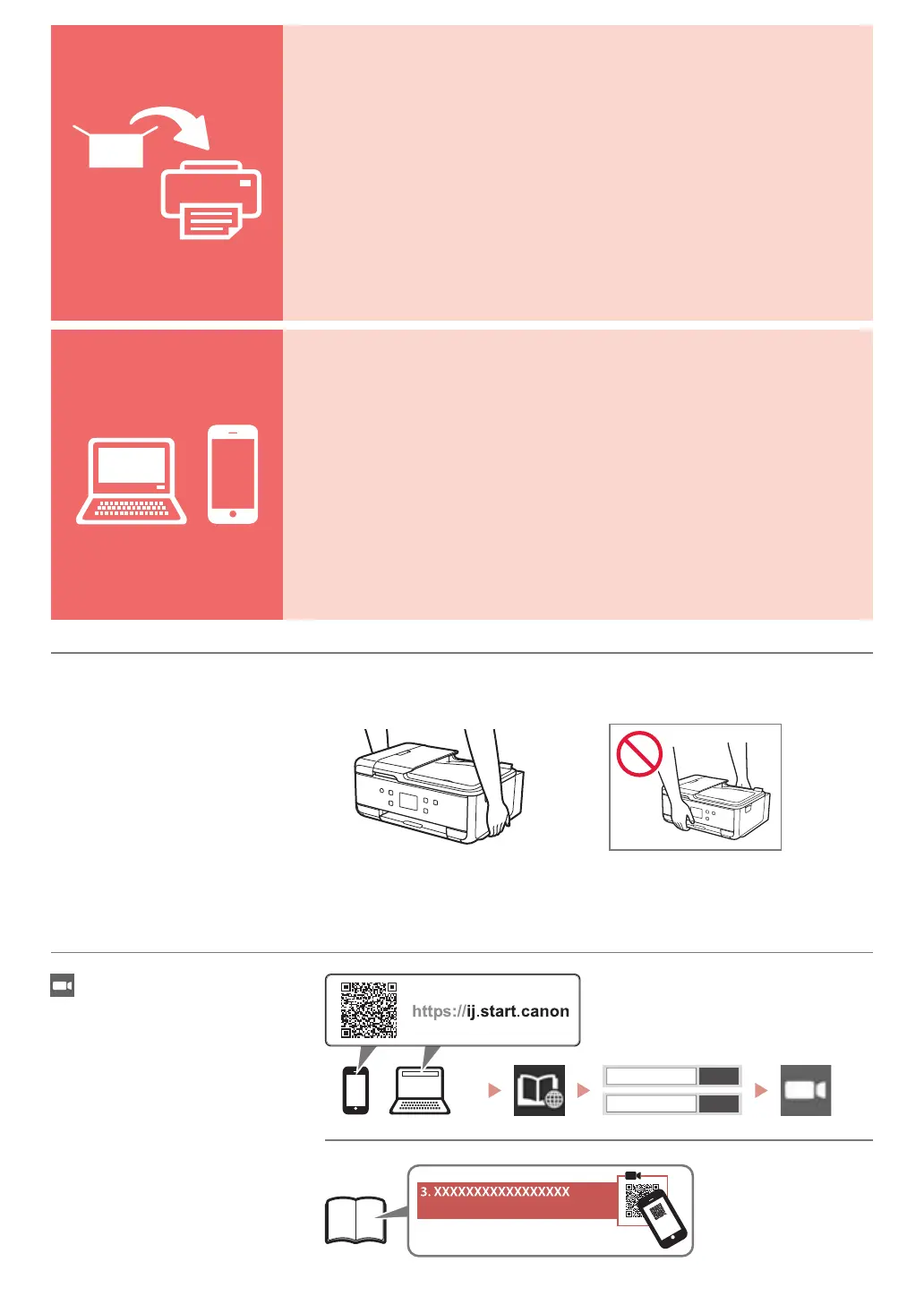 https://ij.start.canon

3. XXXXXXXXXXXXXXXXX