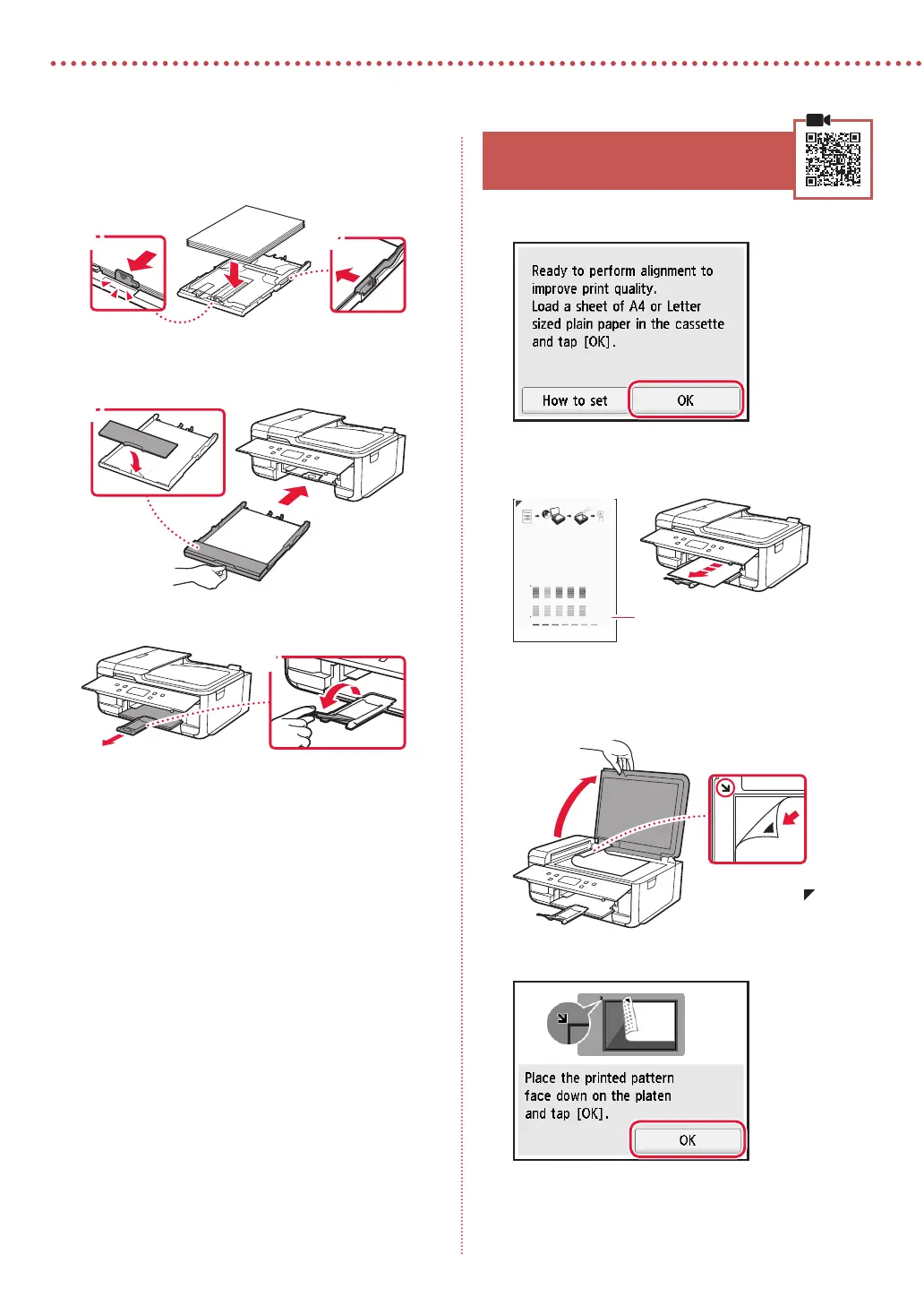 Ready to perform alignment to improve print quality.
Load a sheet of A4 or Letter sized plain paper in the cassette and tap [OK].

How to set

OK

Place the printed pattern face down on the platen and tap [OK].

OK