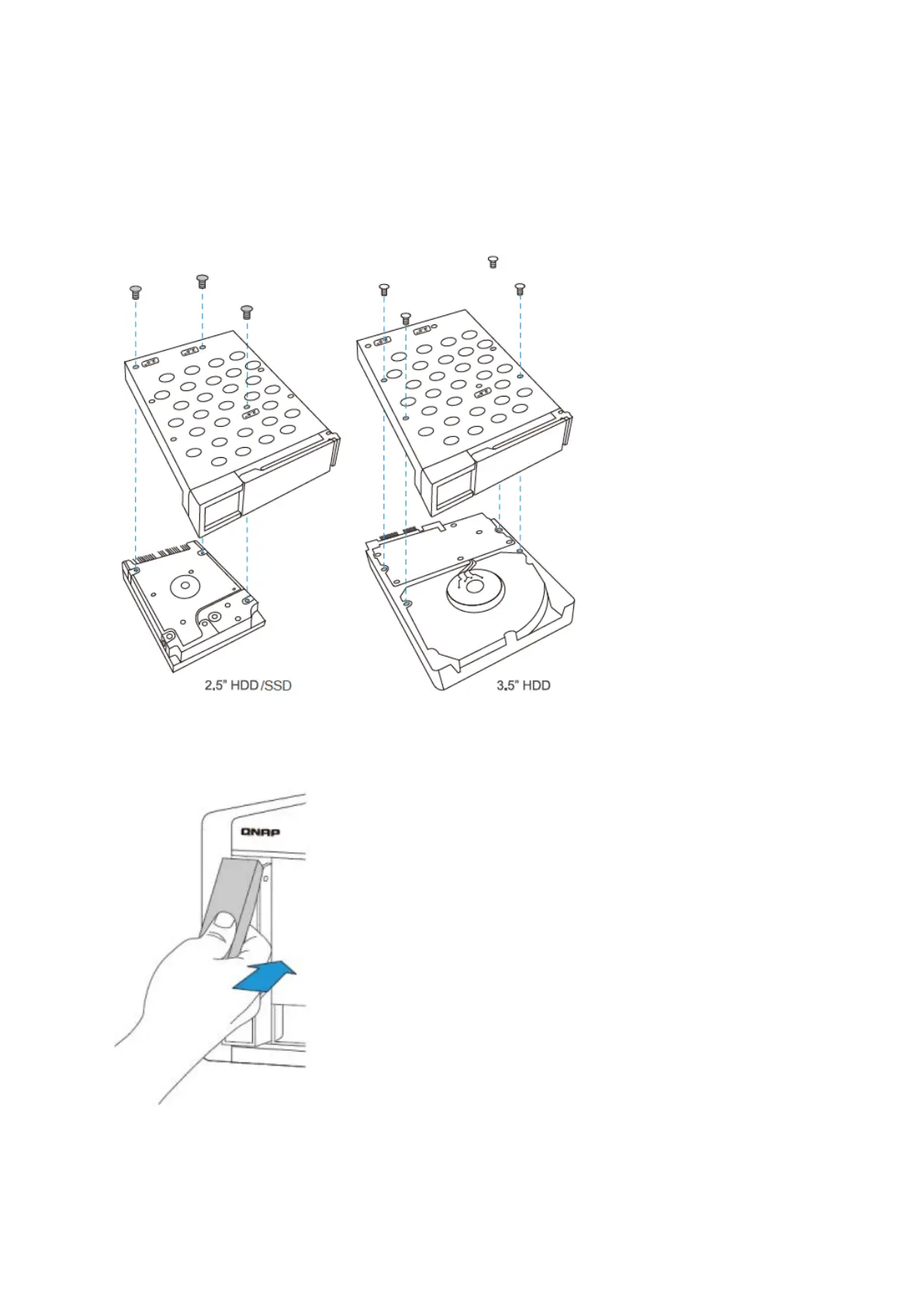 2.5" HDD/SSD

3.5" HDD

QNAP