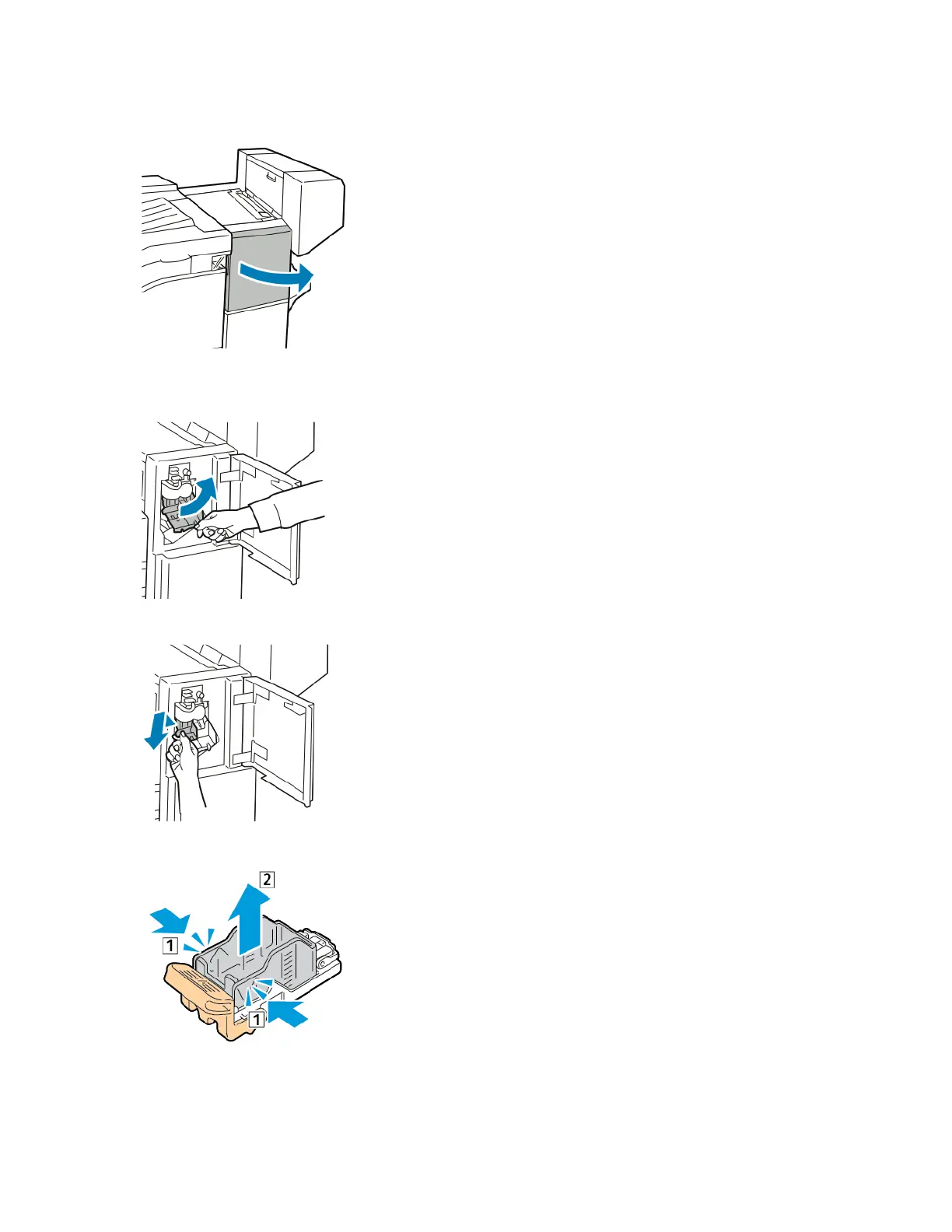 2

1

1