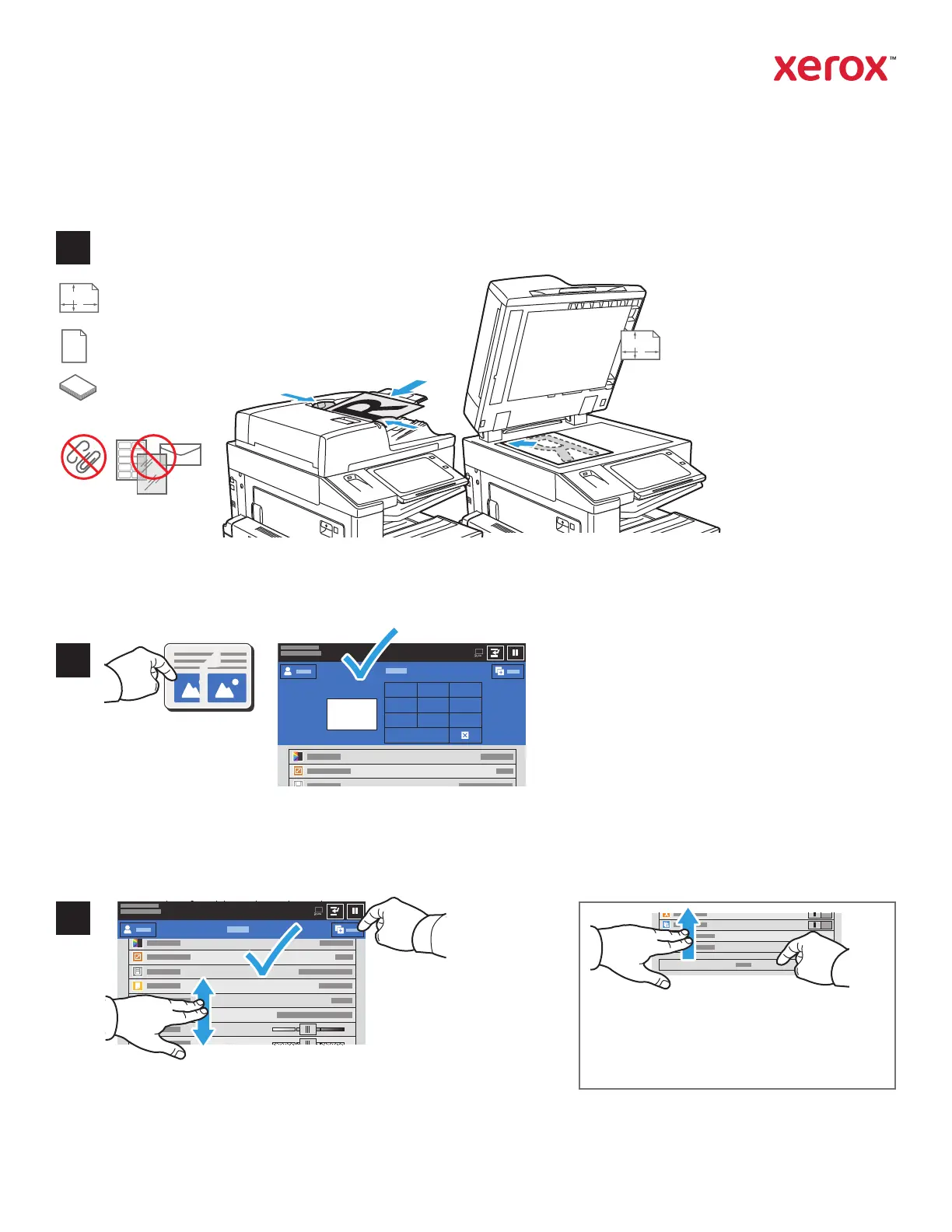 xerox™