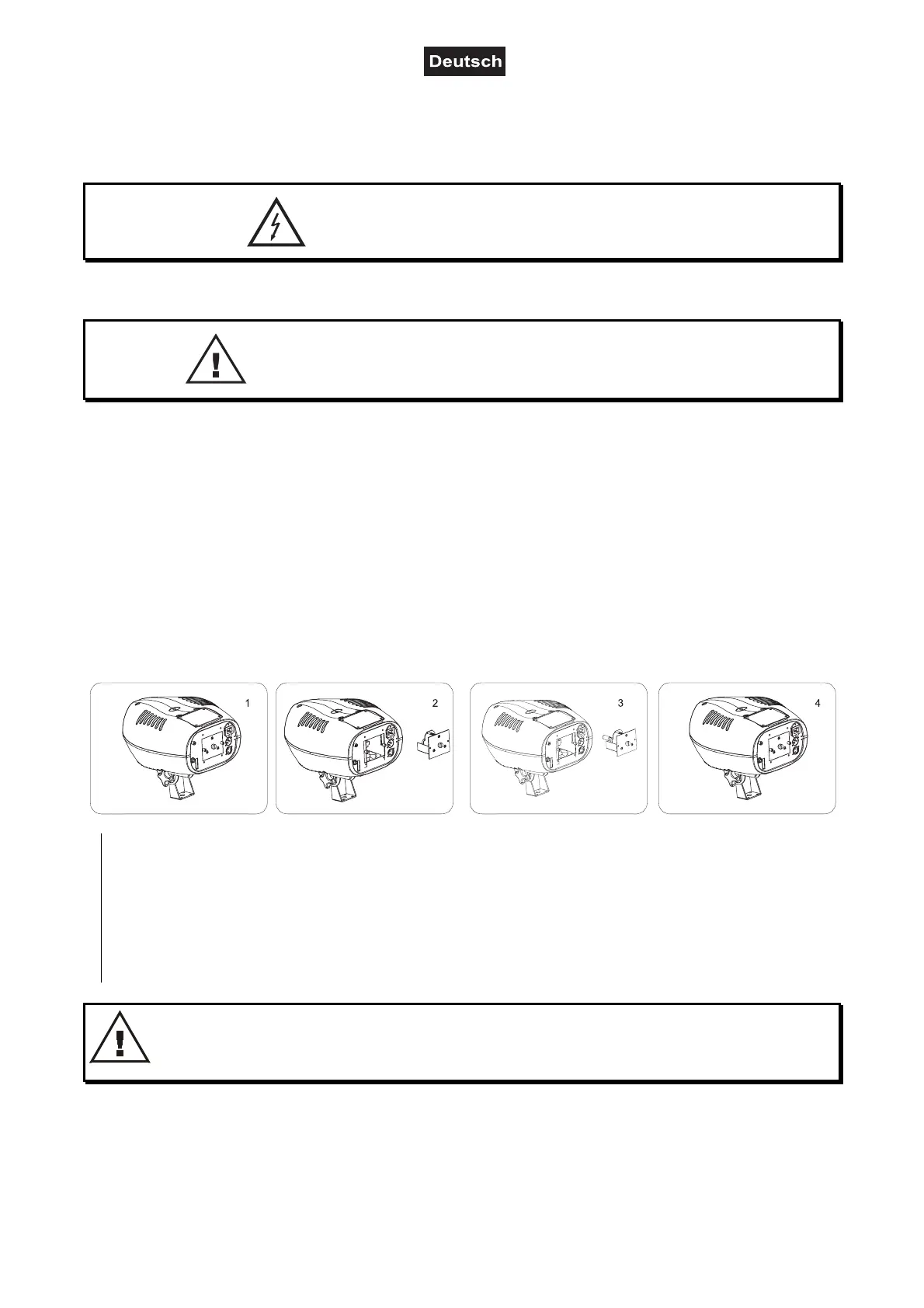 Deutsch

1

2

3

4