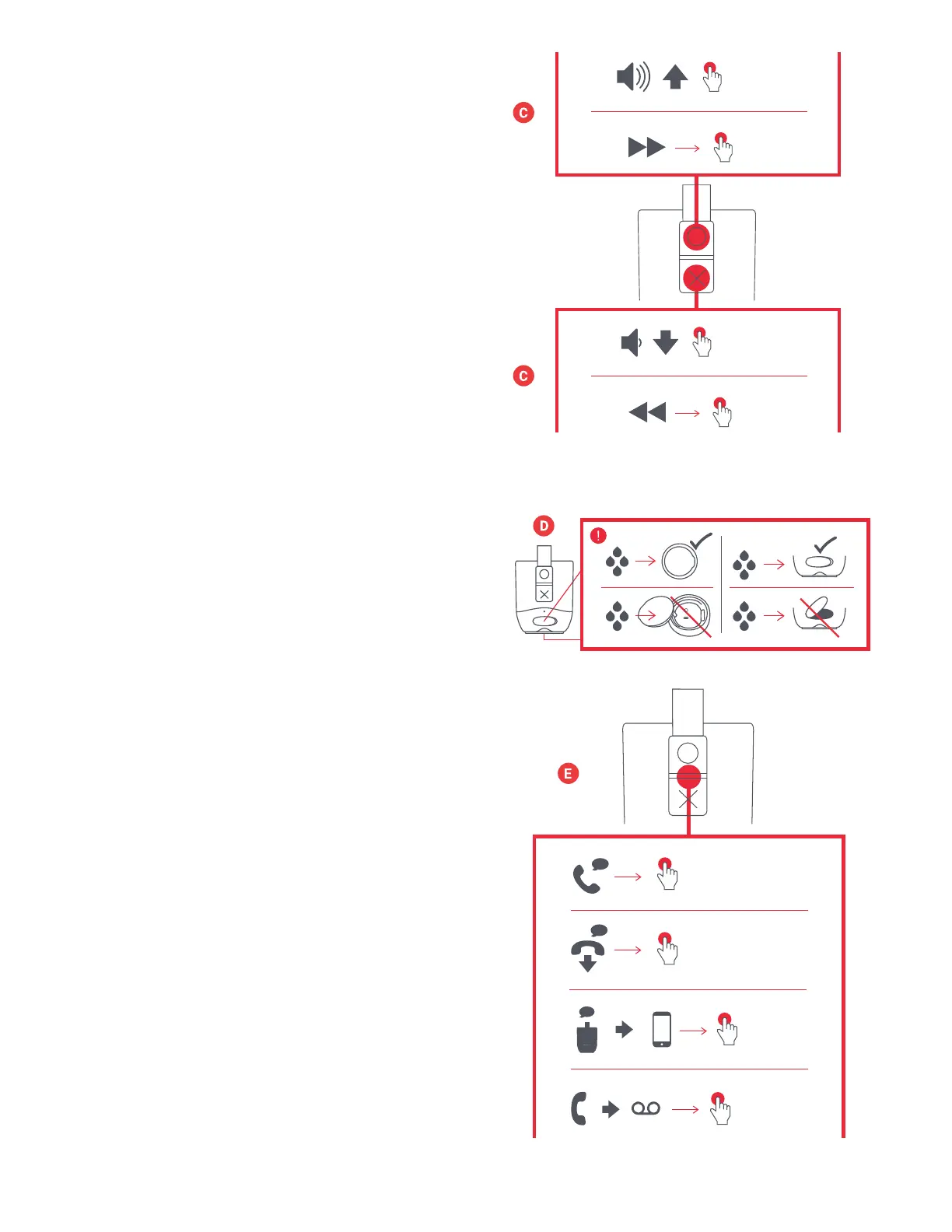 C

C

D

!

E