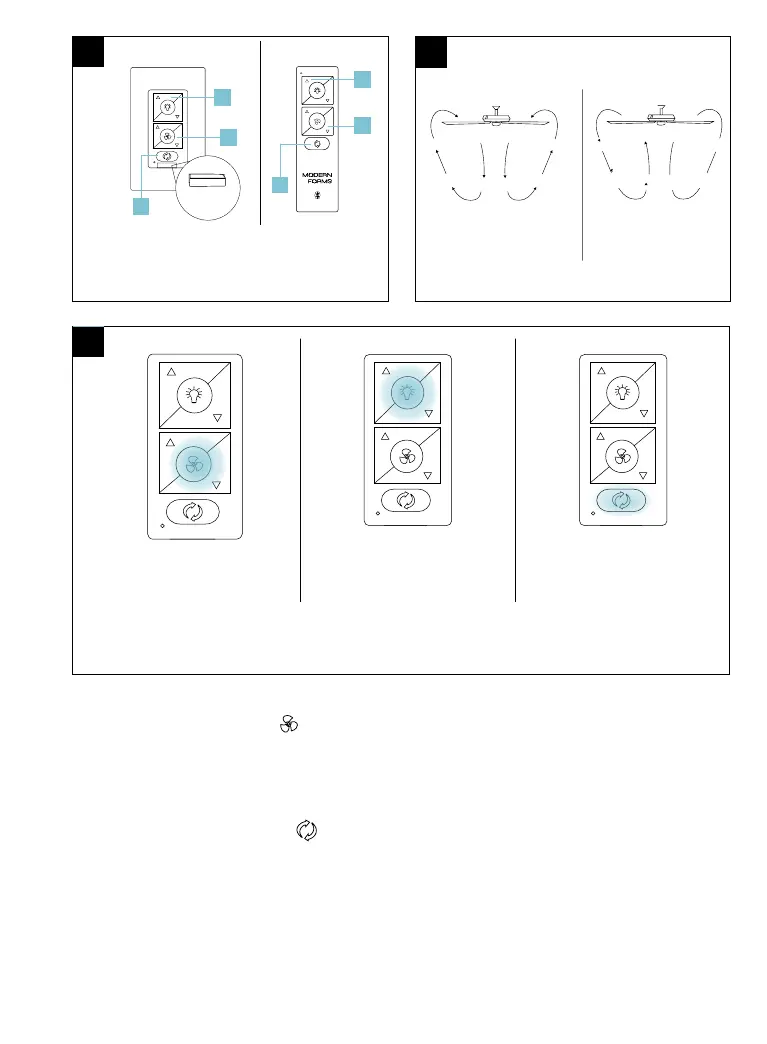 MODERN FORMS