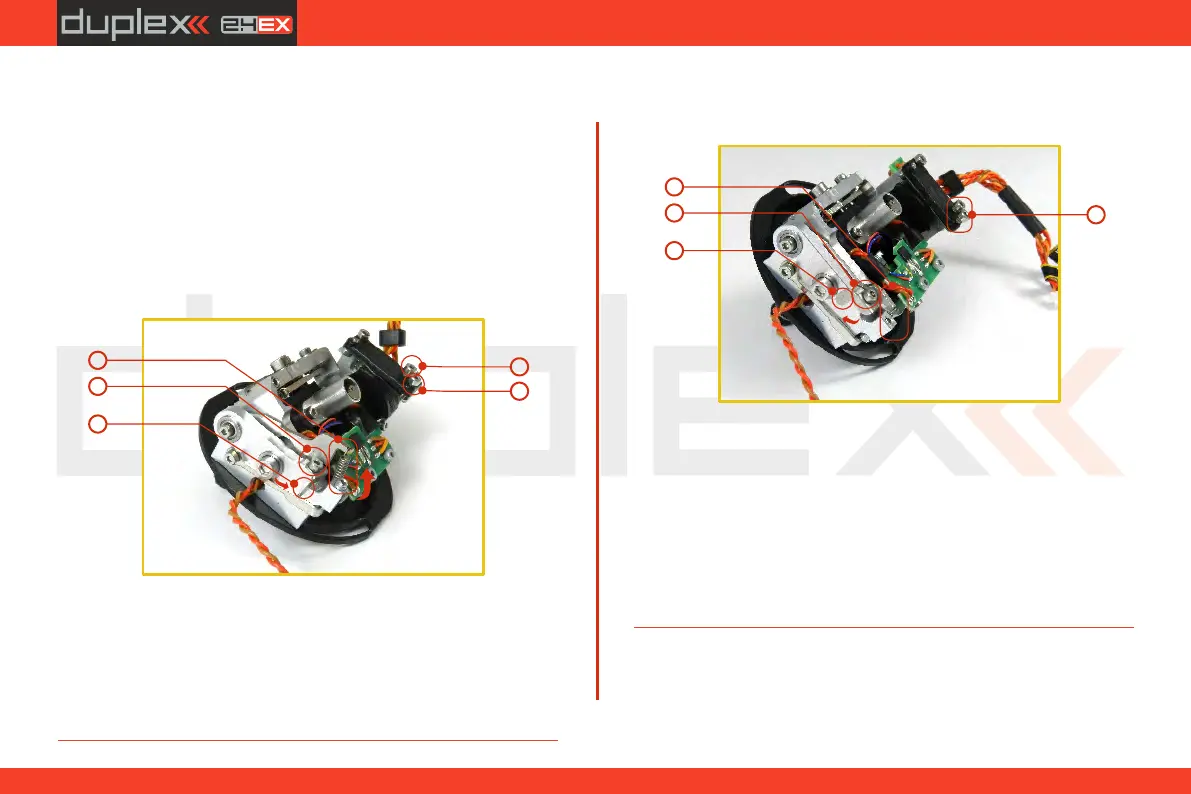 duplex 24EX