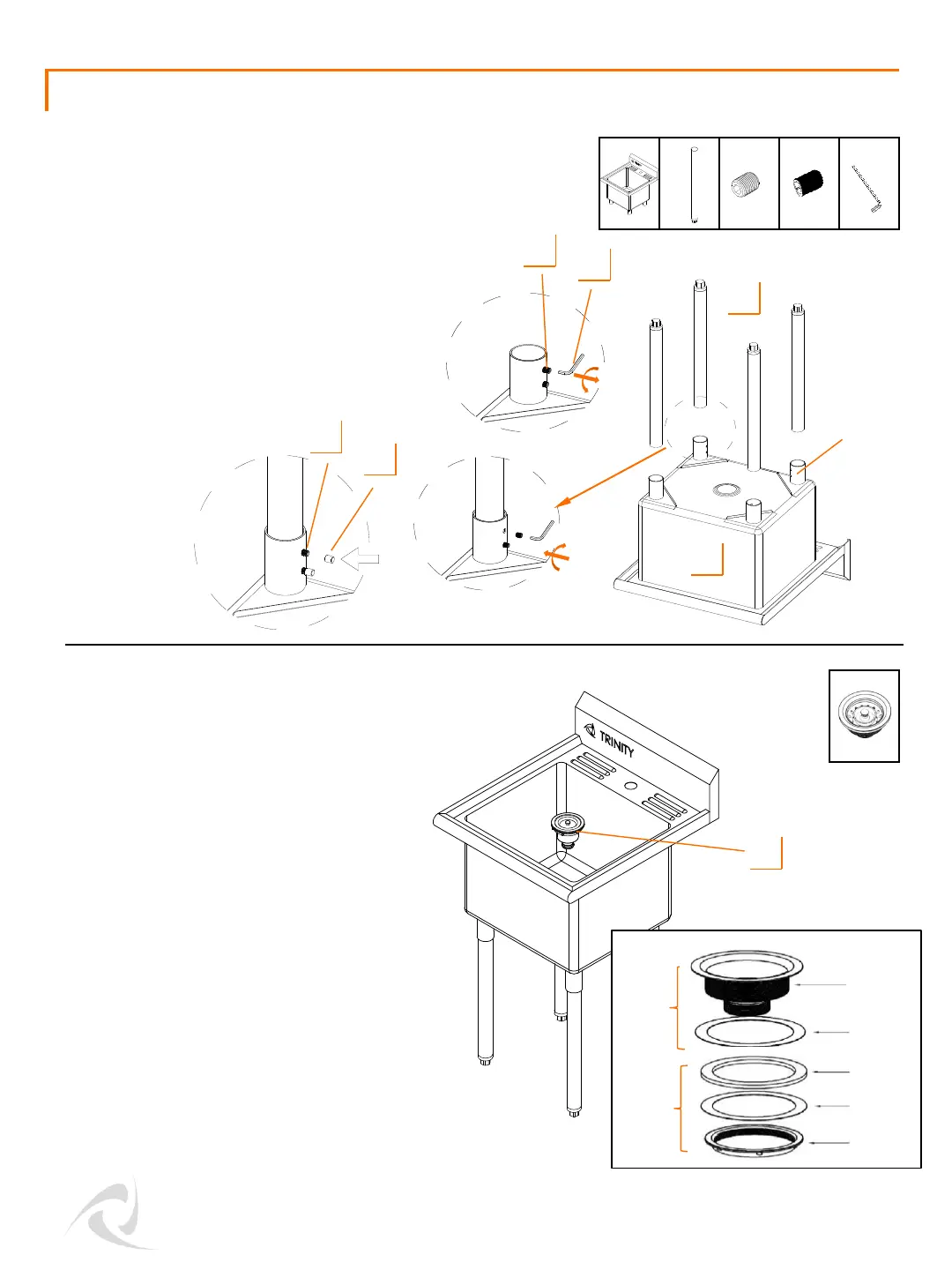 TRINITY