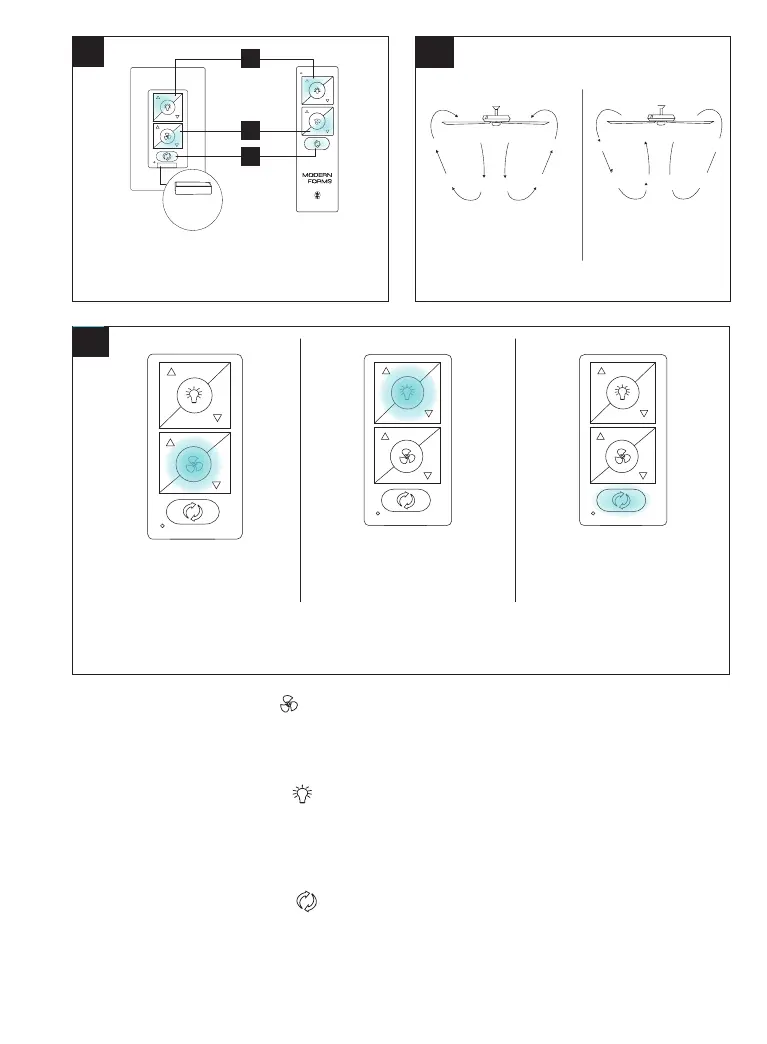 MODERN FORMS