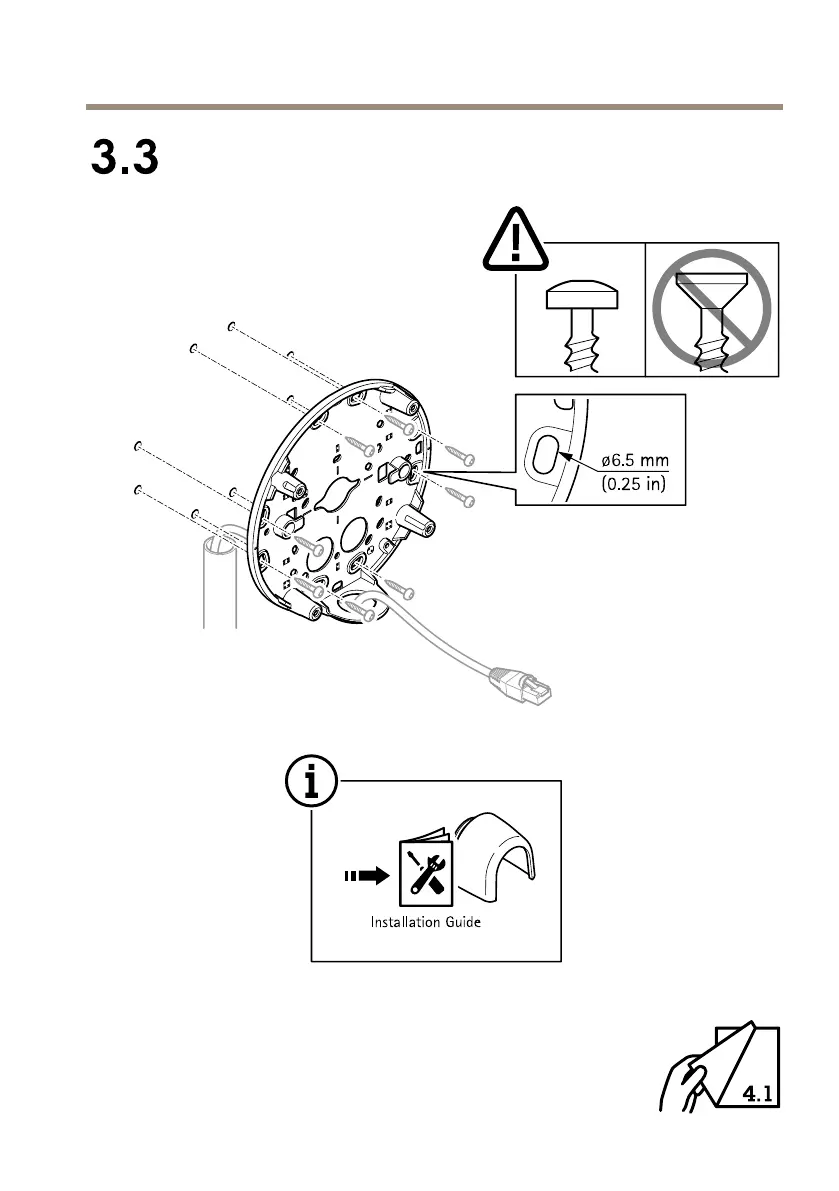 3.3

ø6.5 mm
(0.25 in)

Installation Guide

4.1