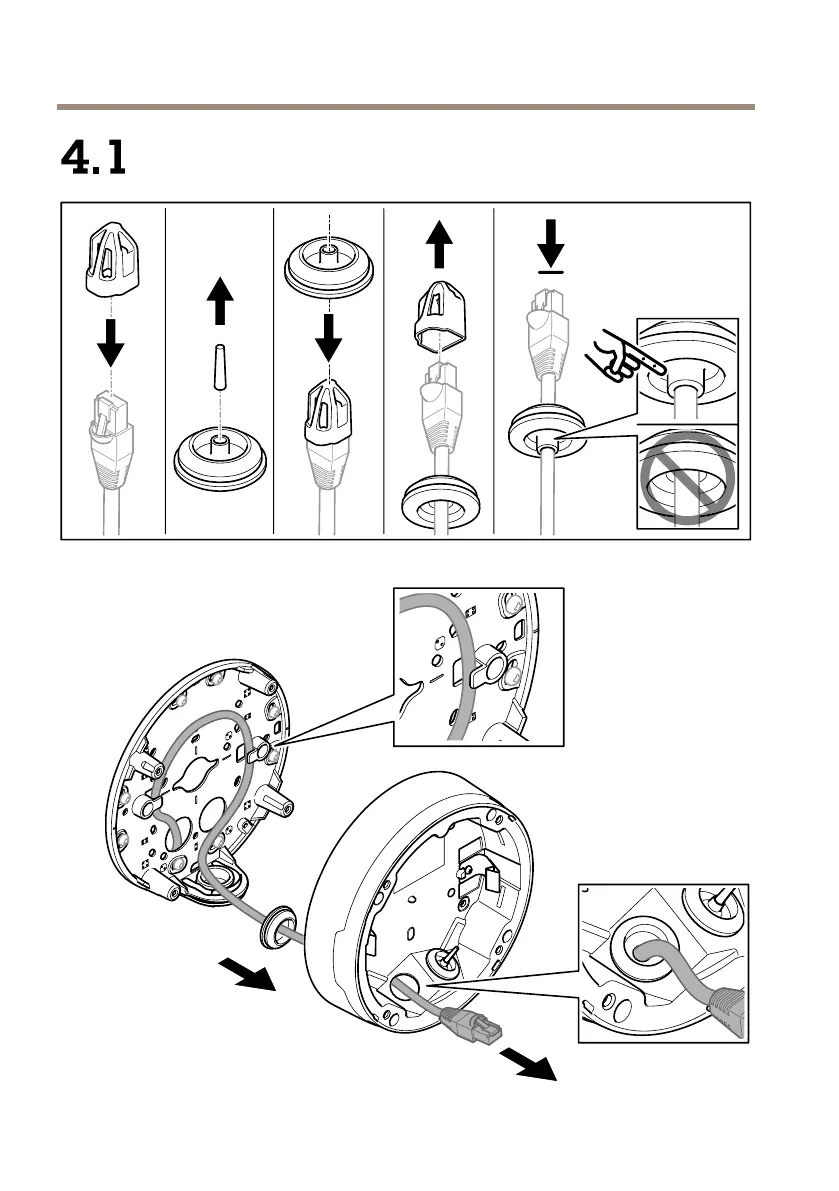 4.1