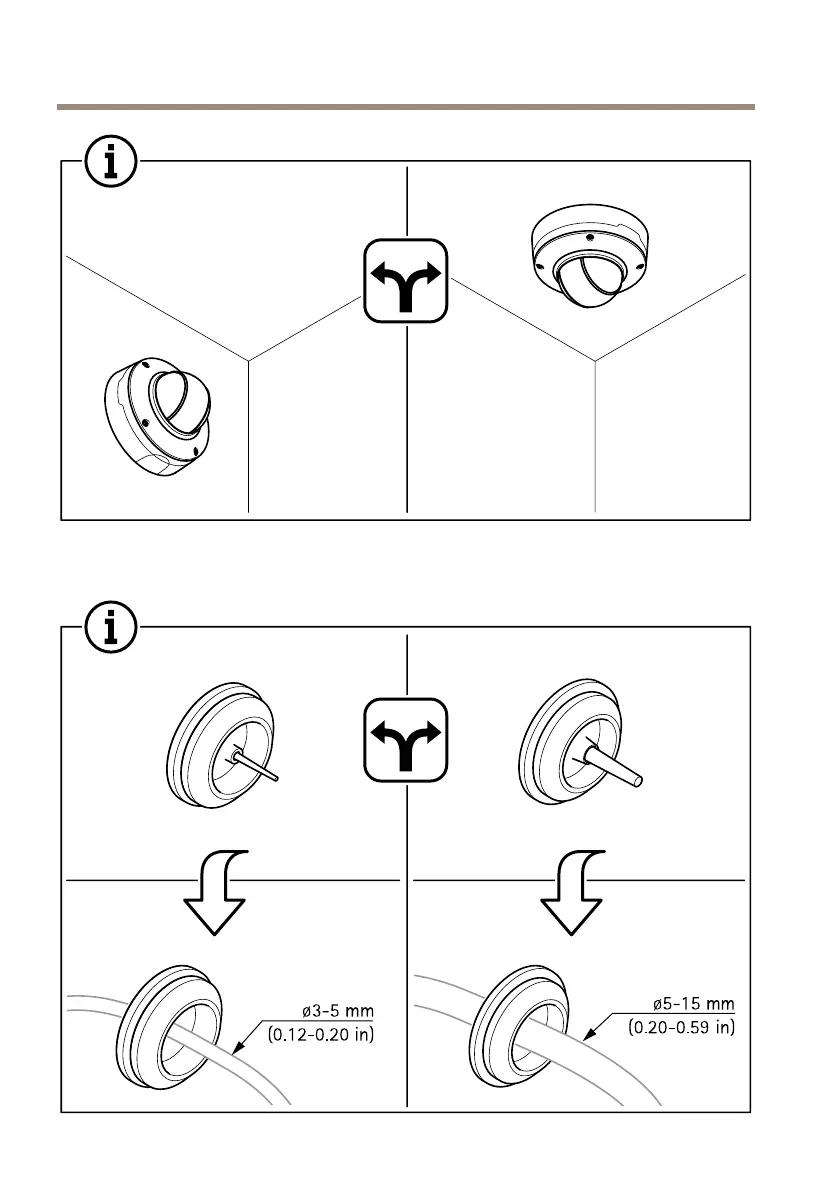 i

i

ø3-5 mm
(0.12-0.20 in)

ø5-15 mm
(0.20-0.59 in)