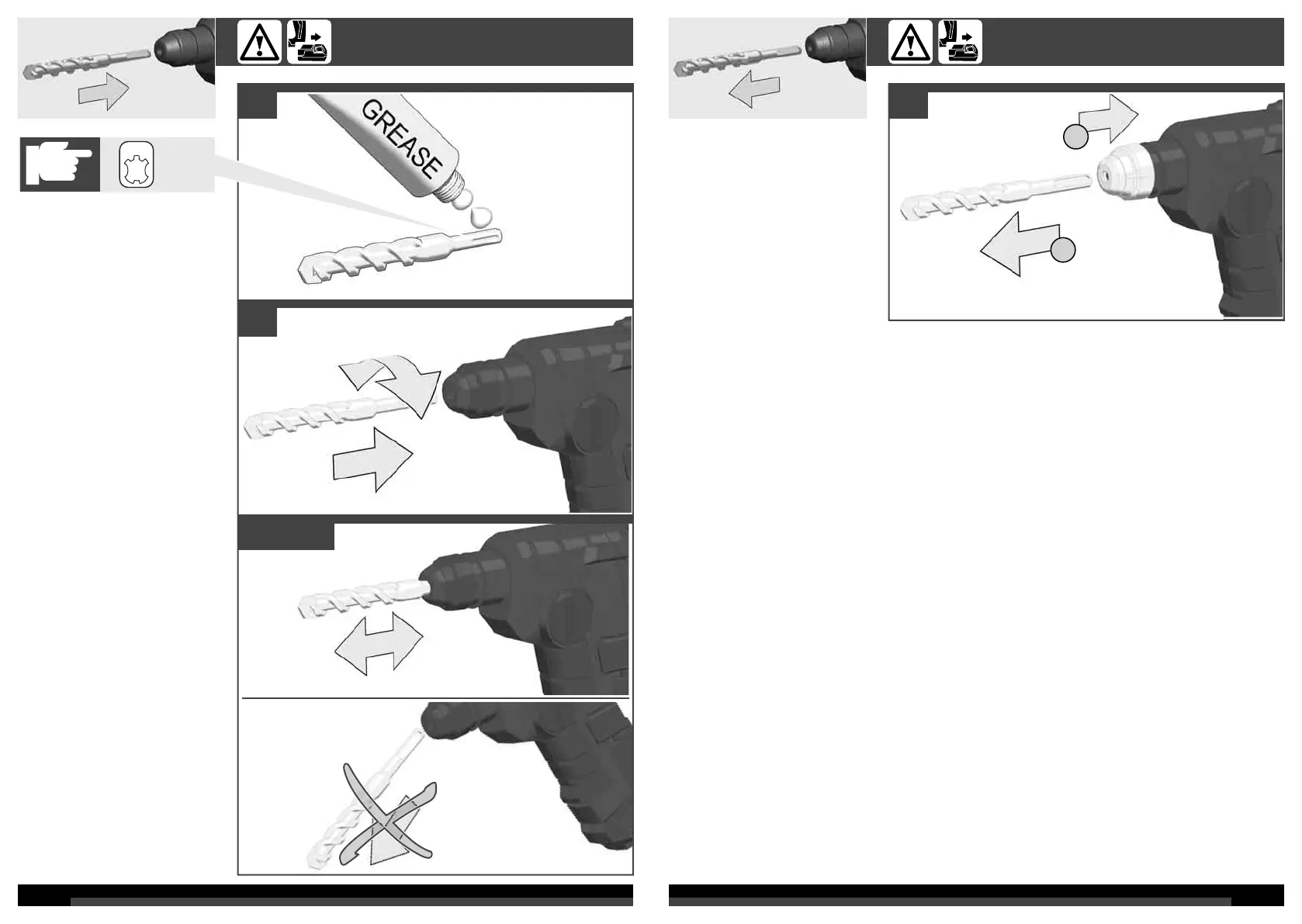 GREASE