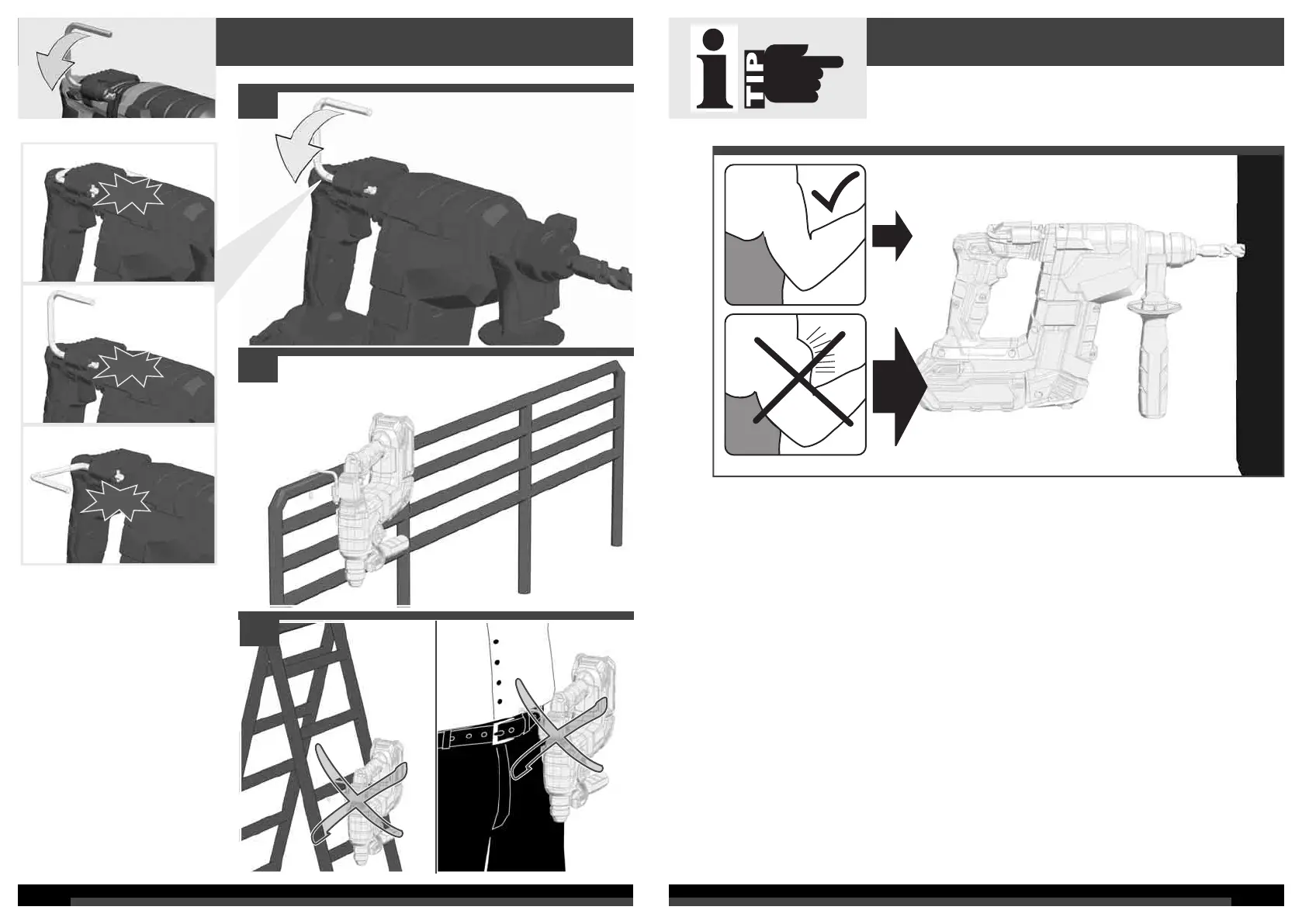 i TIP