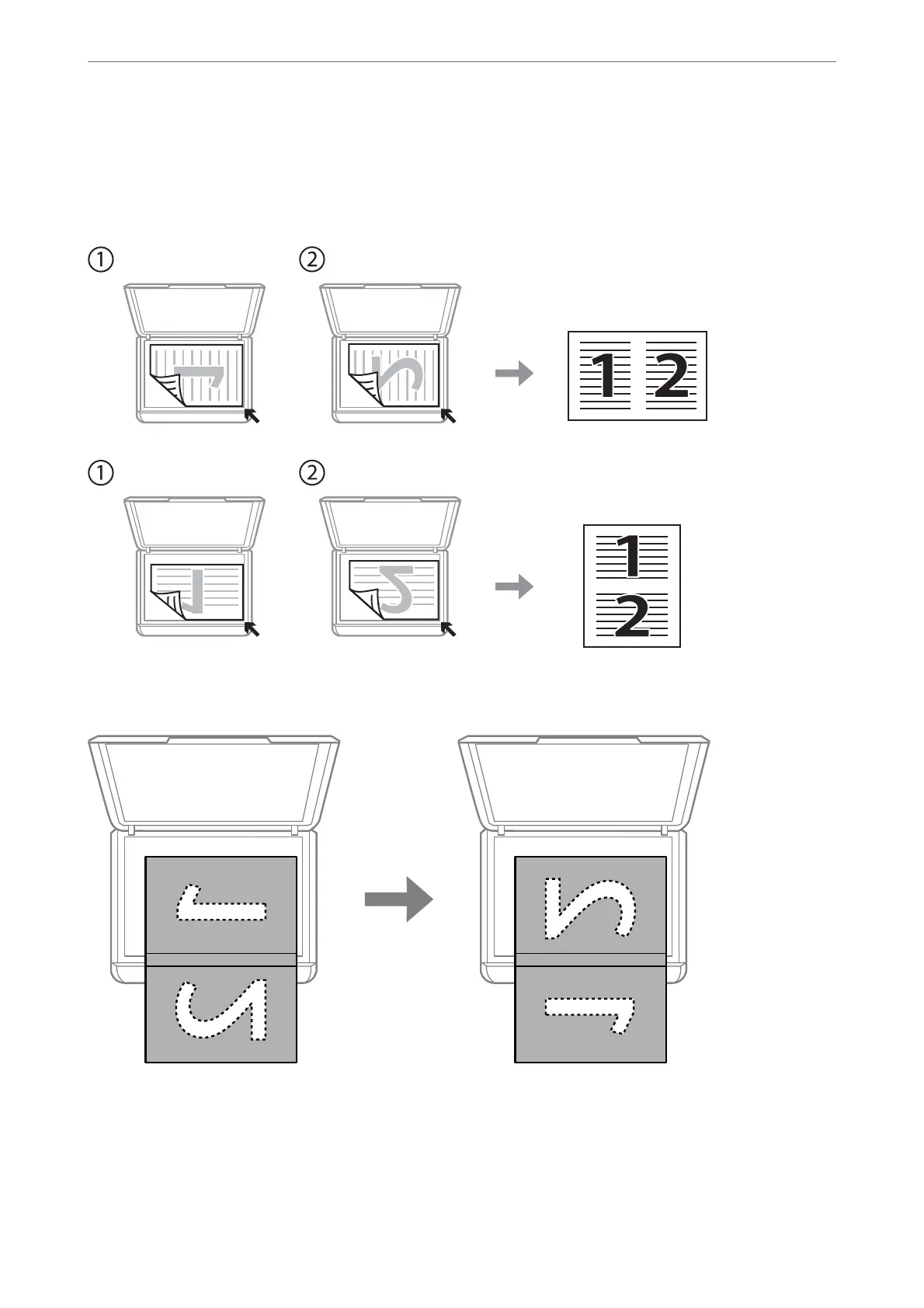 ①
②
1 2
①
②
1
2