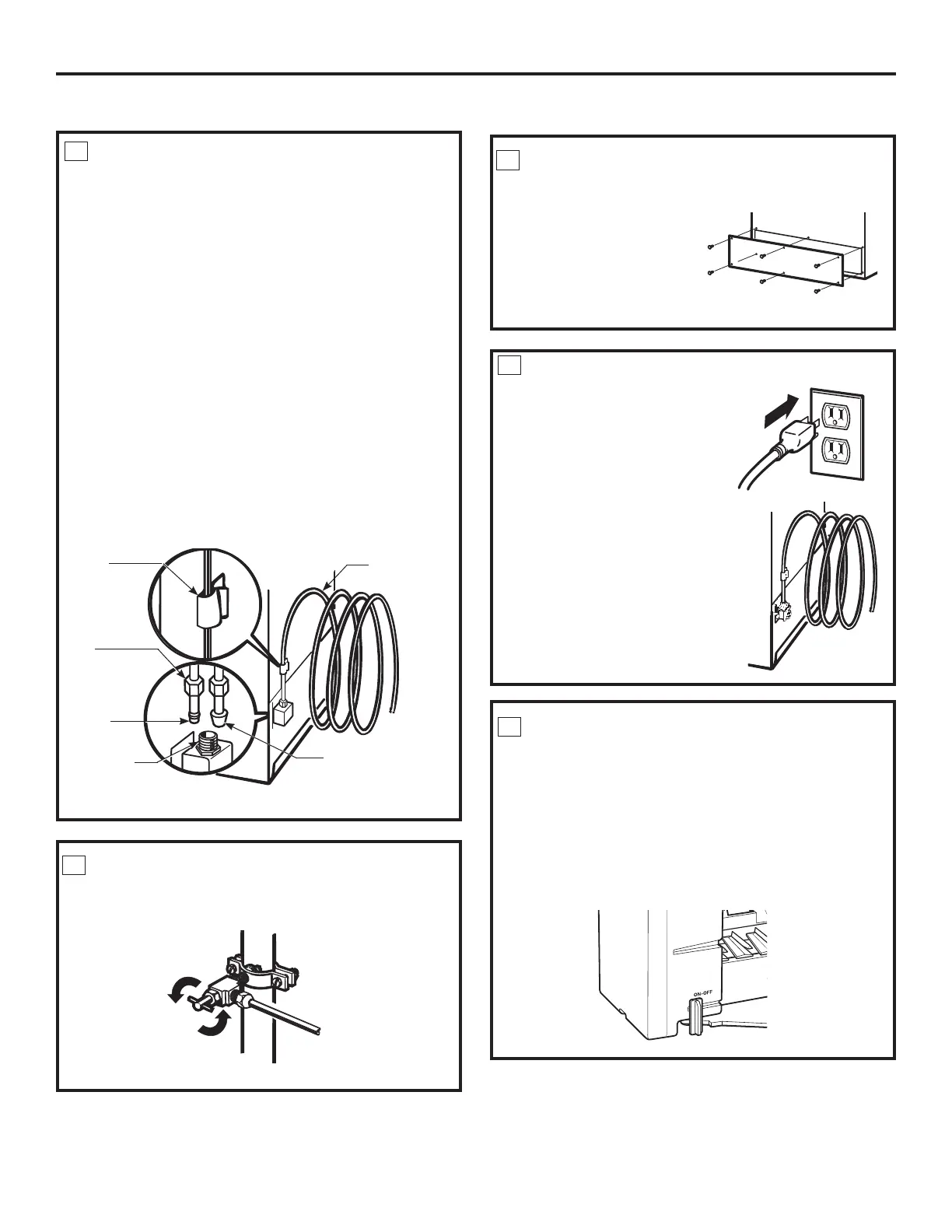 ON–OFF