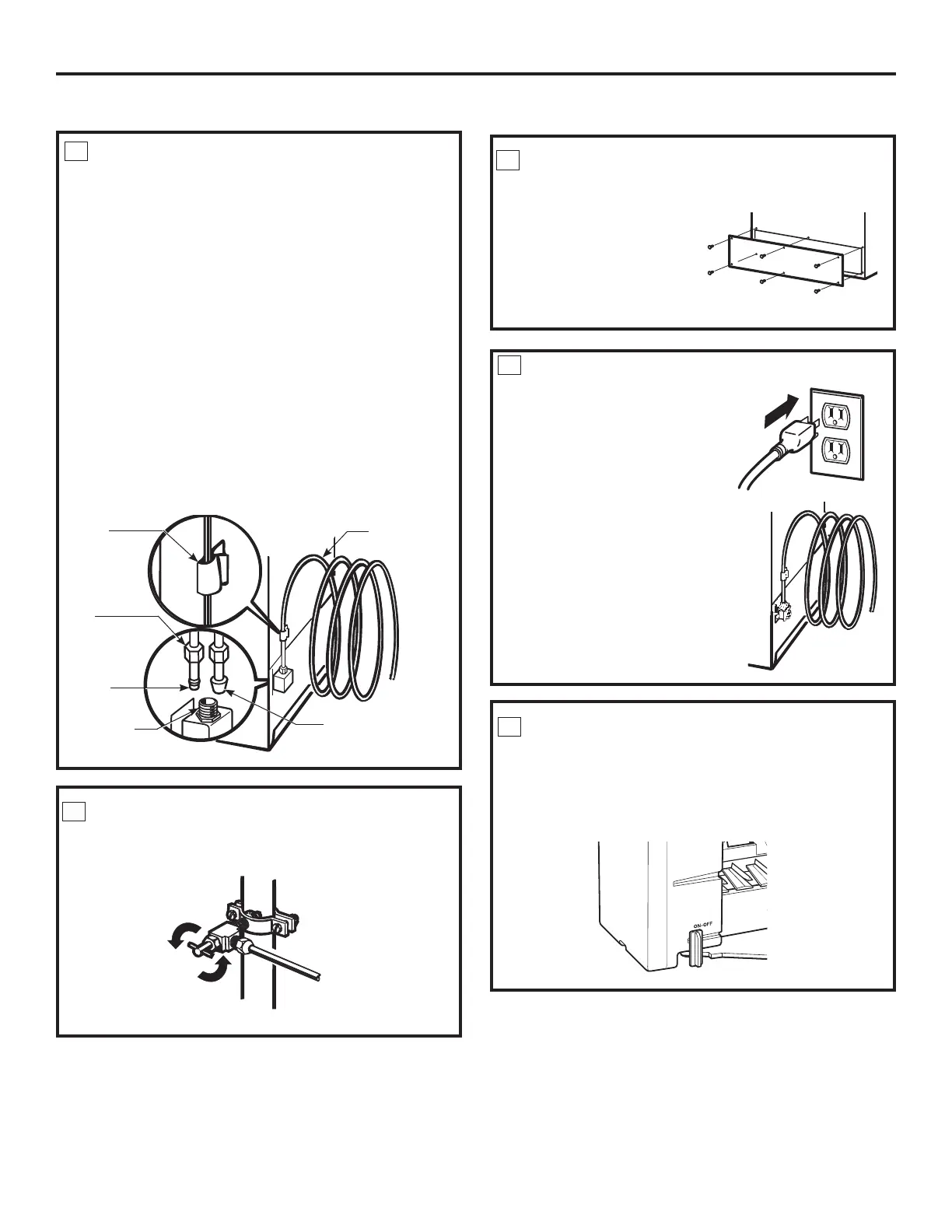 ON-OFF