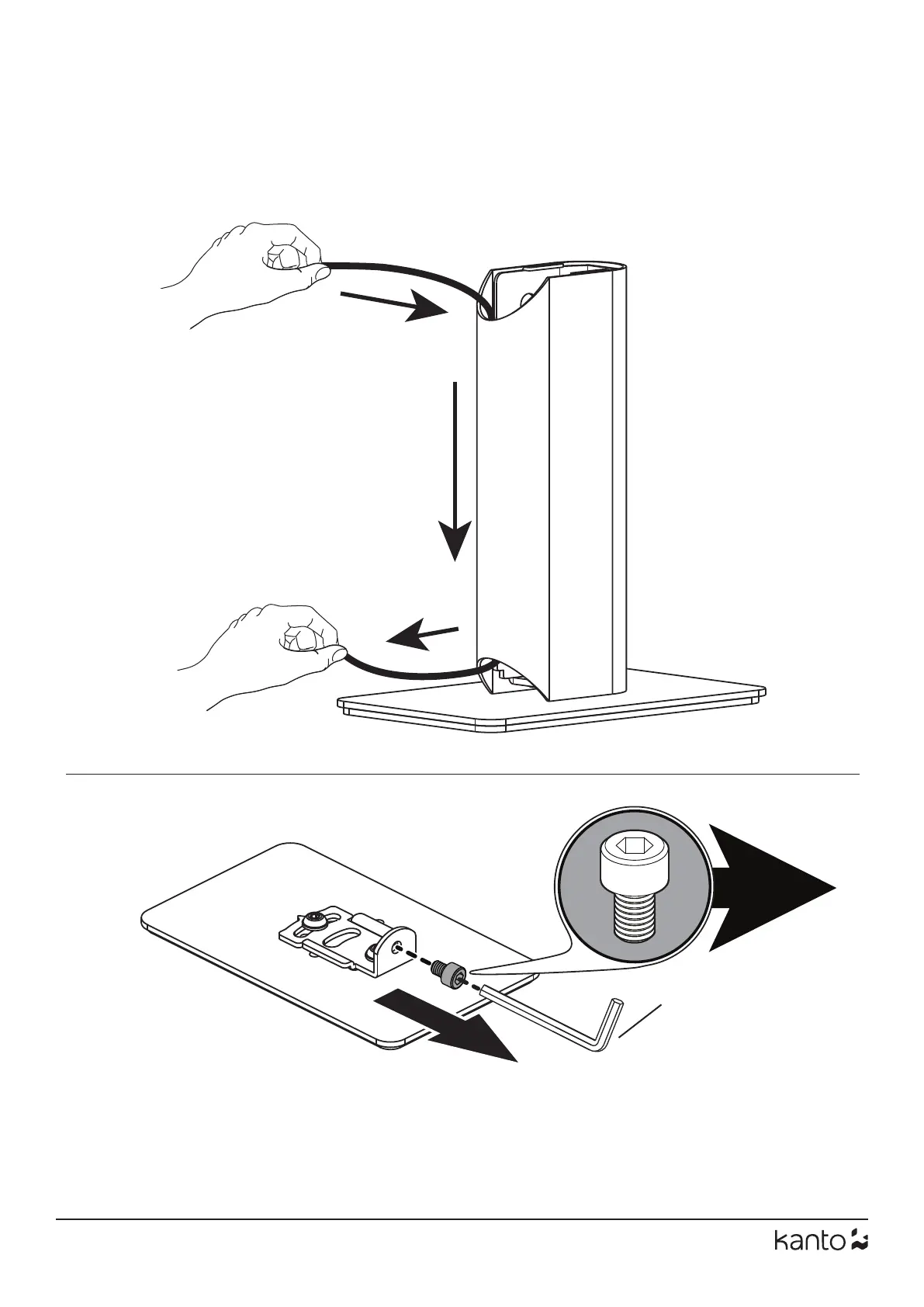 kanto