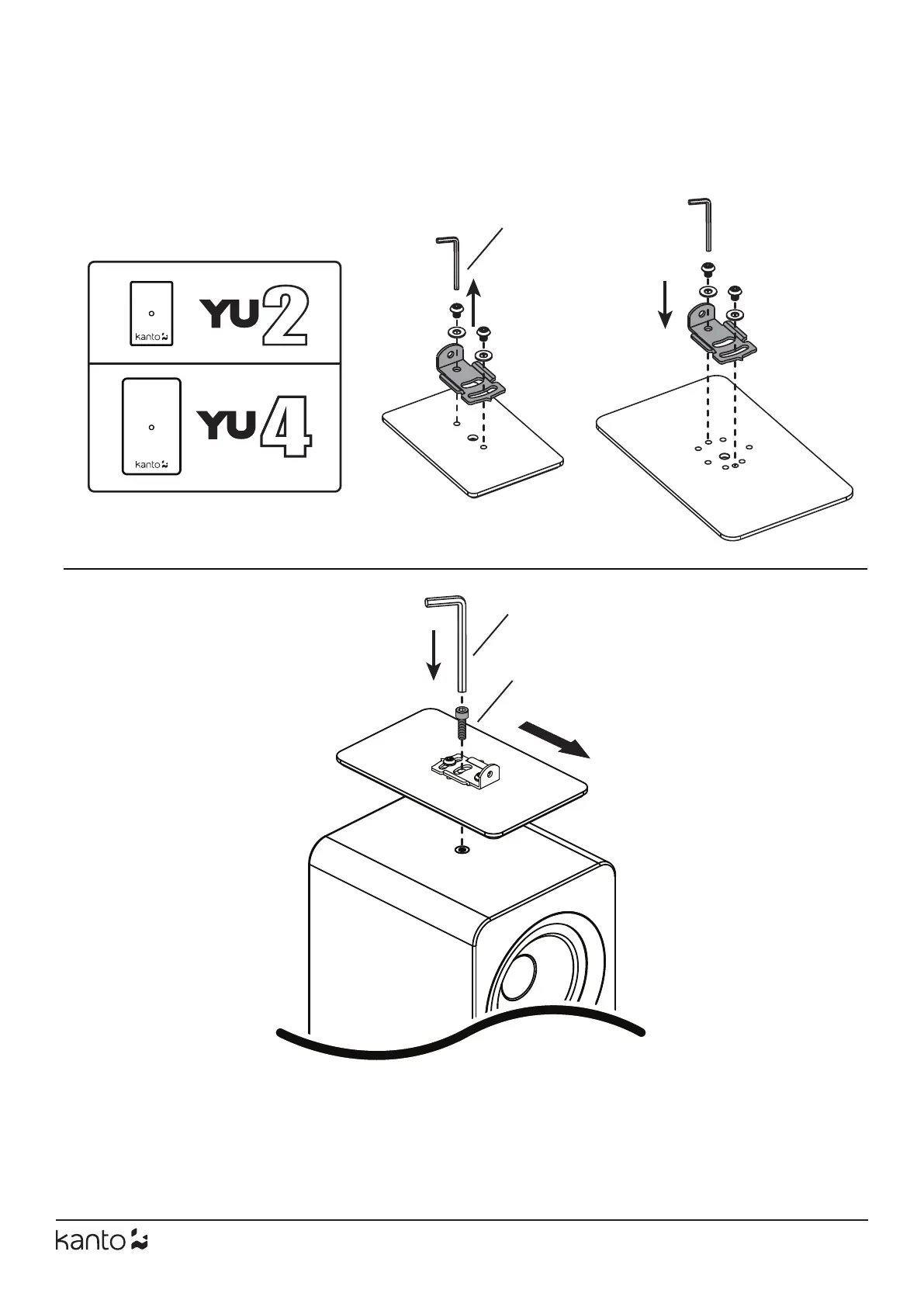 kanto

YU2

kanto

YU4

kanto