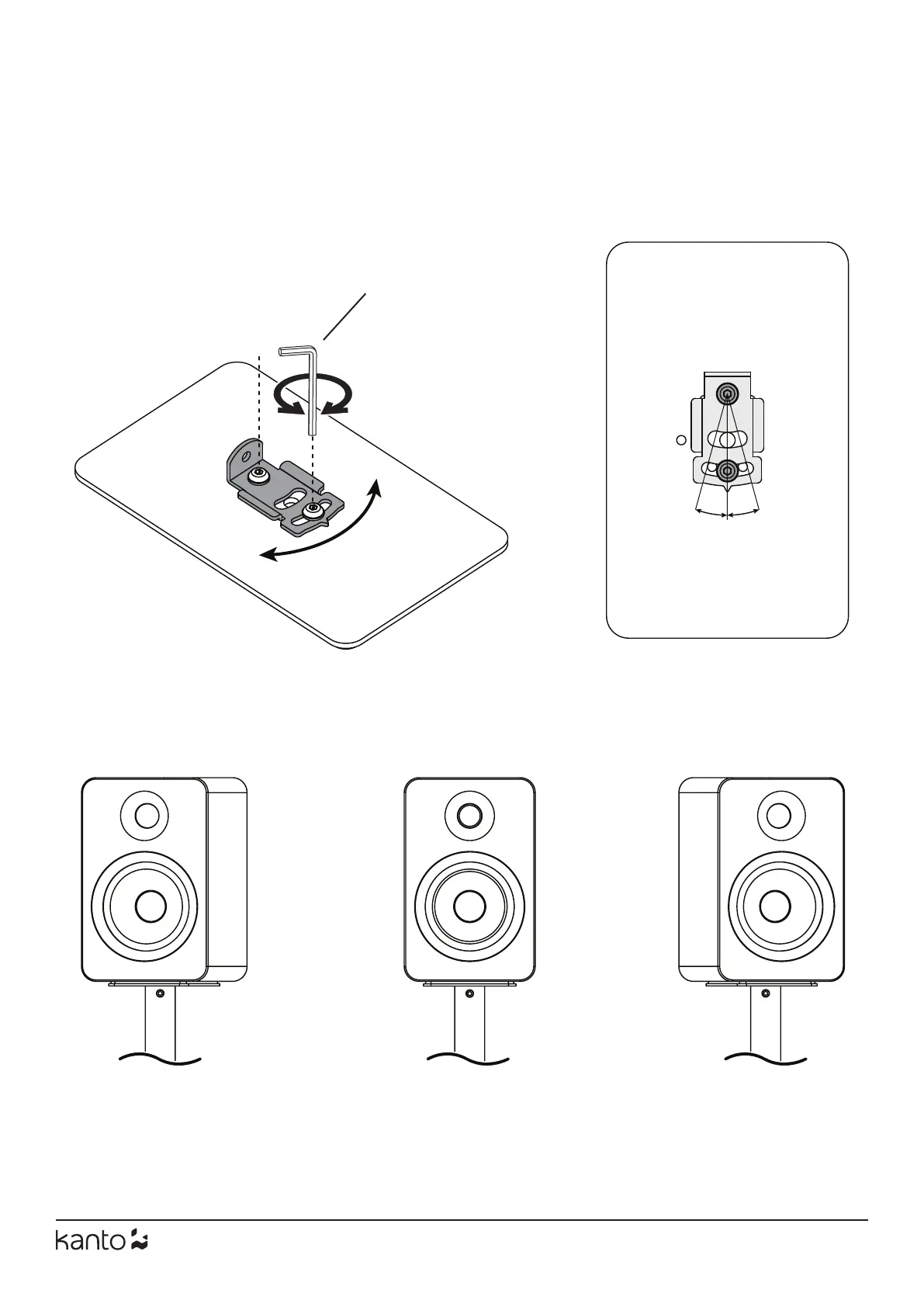 kanto