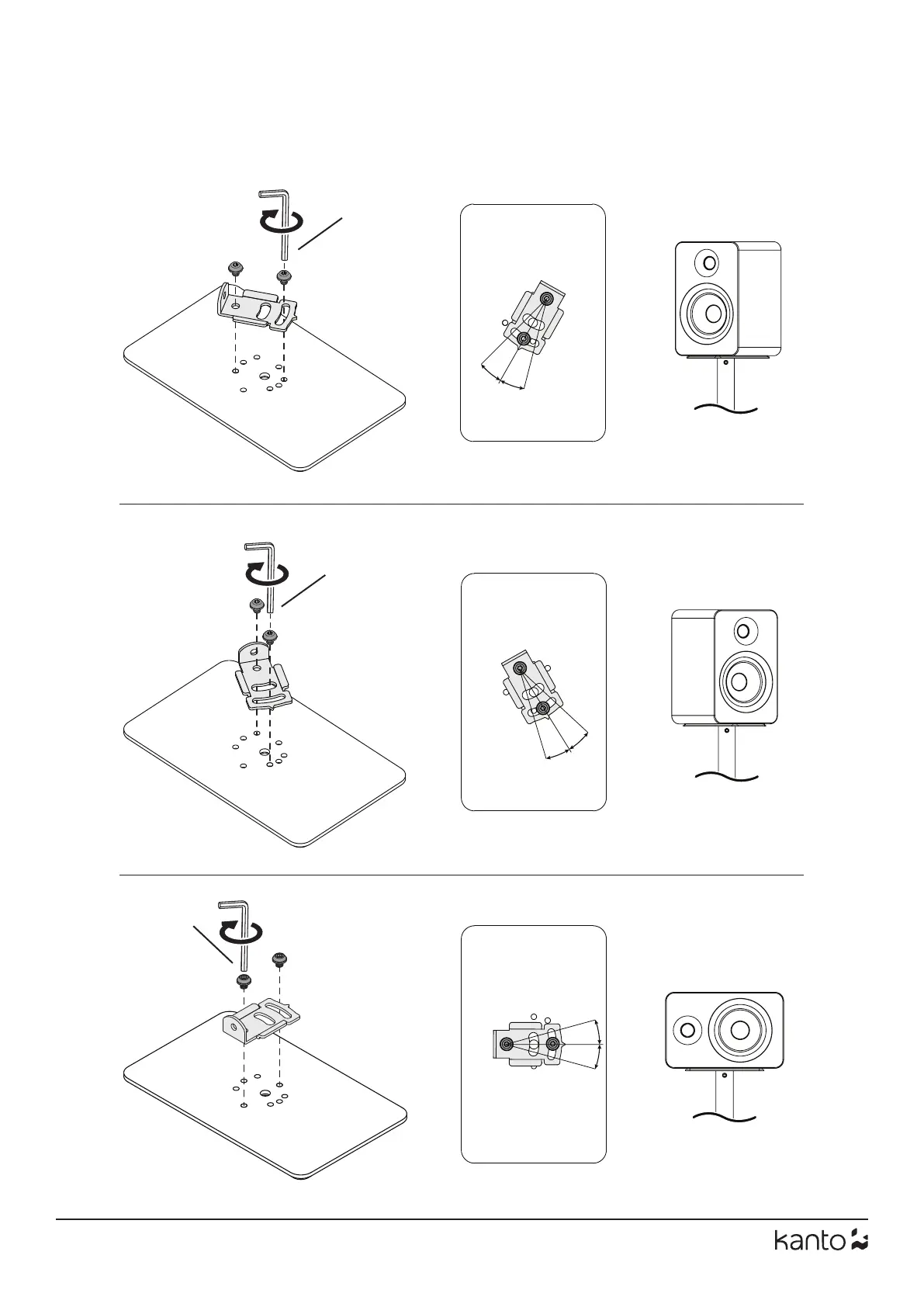 kanto