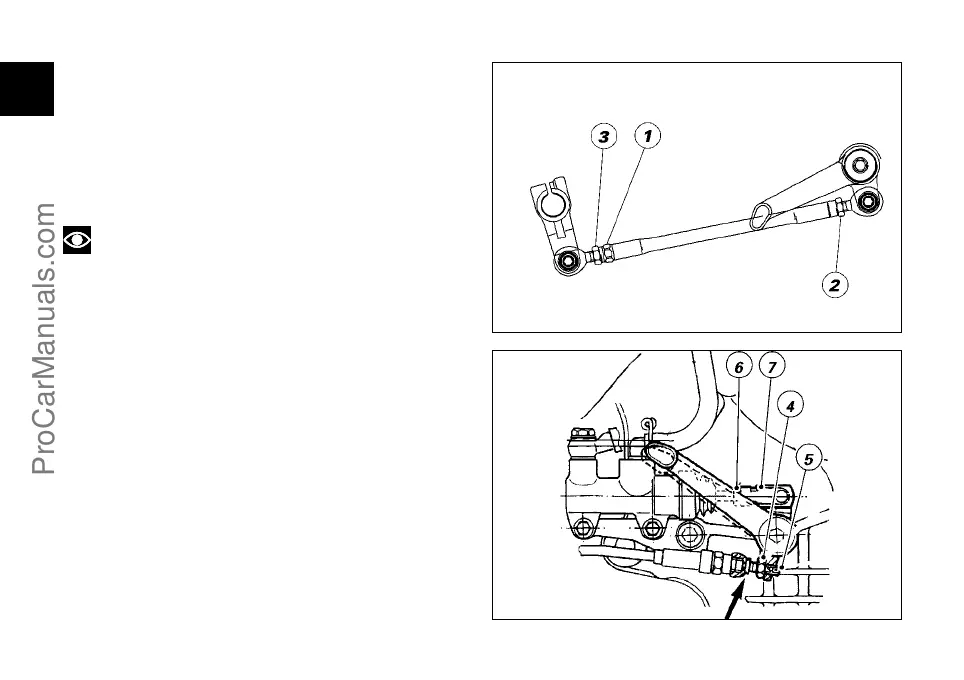 ProCarManuals.com

3 1

2

6 7

4

5